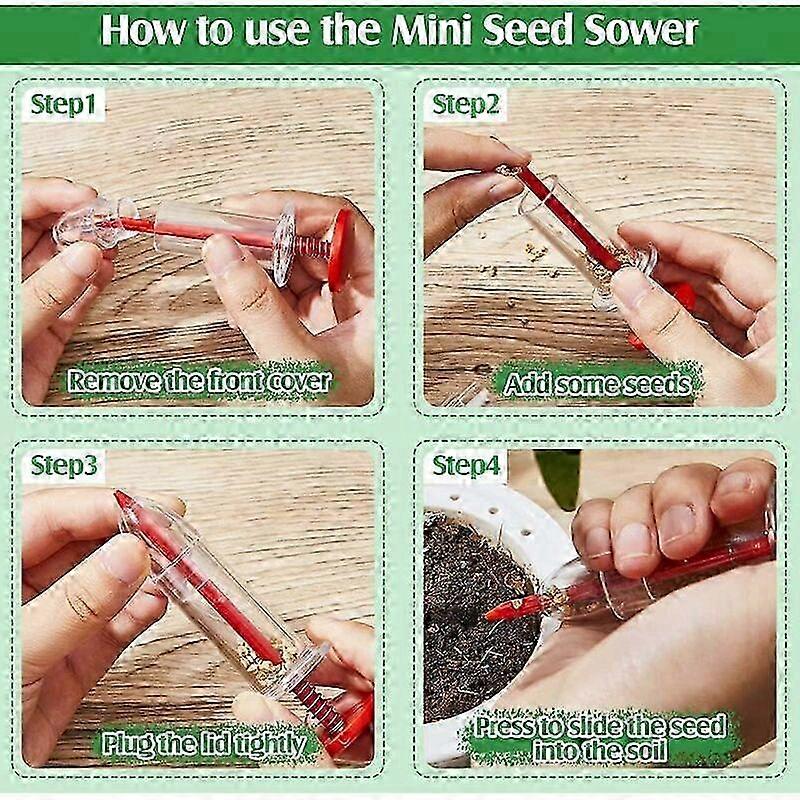 How to use the Mini Seed Sower

Step1

Remove the front cover

Step2

Add some seeds

Step3

Plug the lid tightly

Step4

Press to slide the seed into the soil