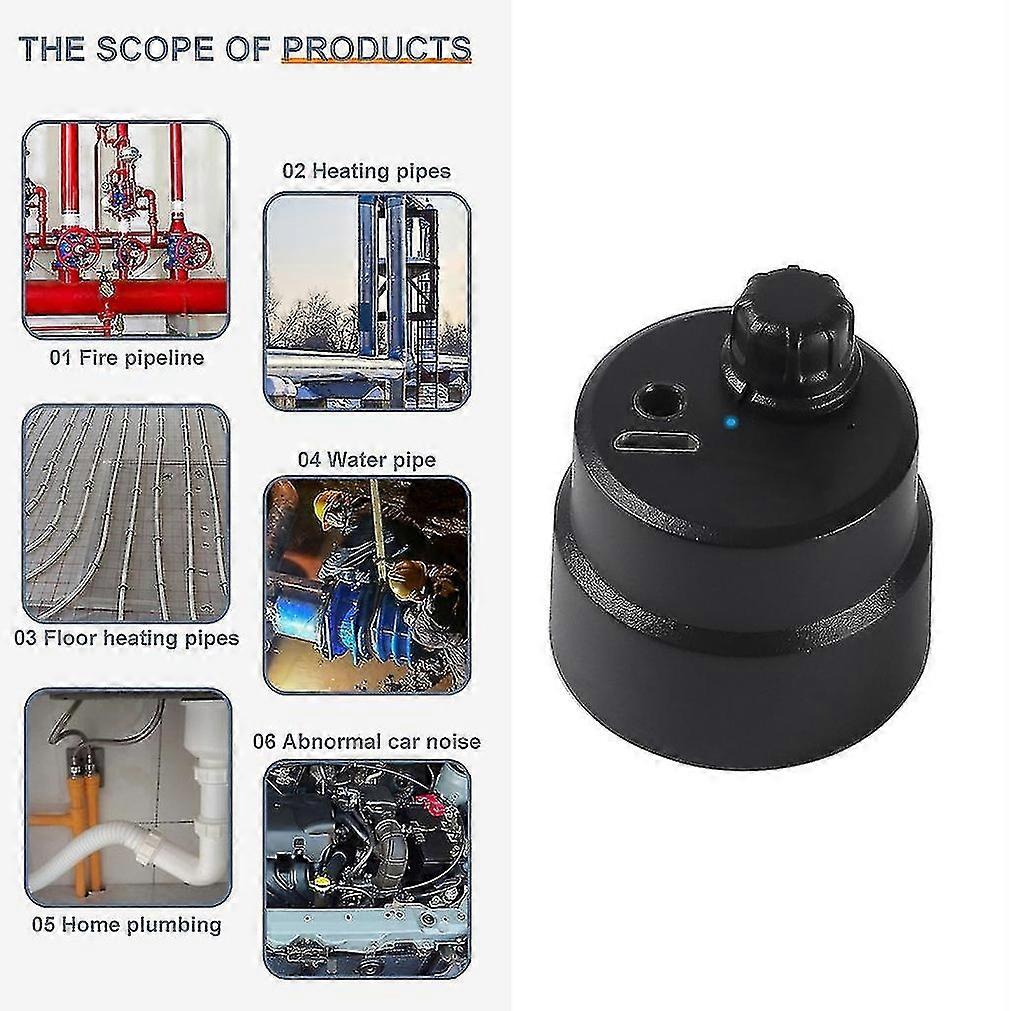 THE SCOPE OF PRODUCTS

01 Fire pipeline

02 Heating pipes

03 Floor heating pipes

04 Water pipe

05 Home plumbing

06 Abnormal car noise