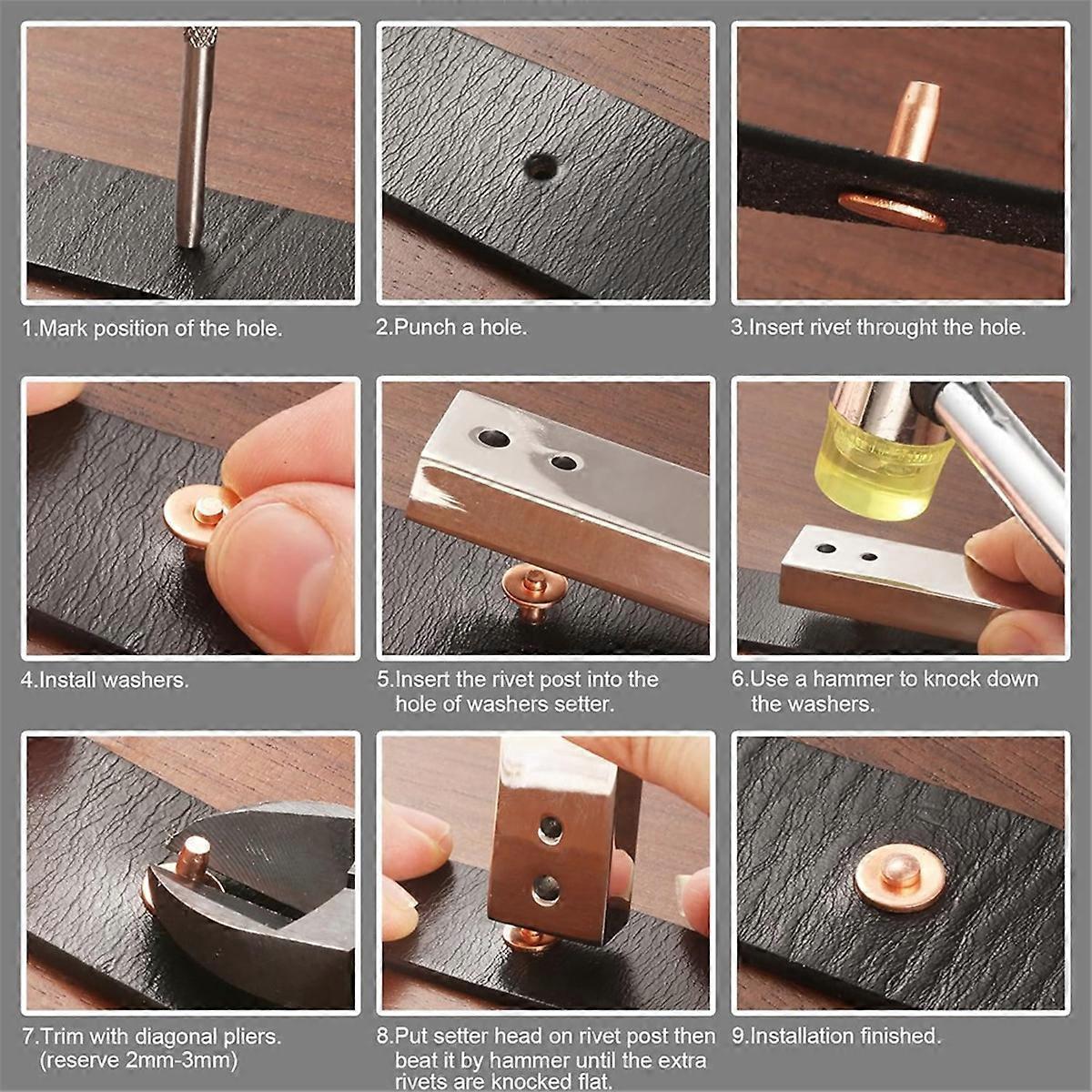 1.Mark position of the hole.

2.Punch a hole.

3.Insert rivet throught the hole.

4.Install washers.

5.Insert the rivet post into the hole of washers setter.

6.Use a hammer to knock down the washers.

7.Trim with diagonal pliers. (reserve 2mm-3mm)

8.Put setter head on rivet post then beat it by hammer until the extra rivets are knocked flat.

9.Installation finished.