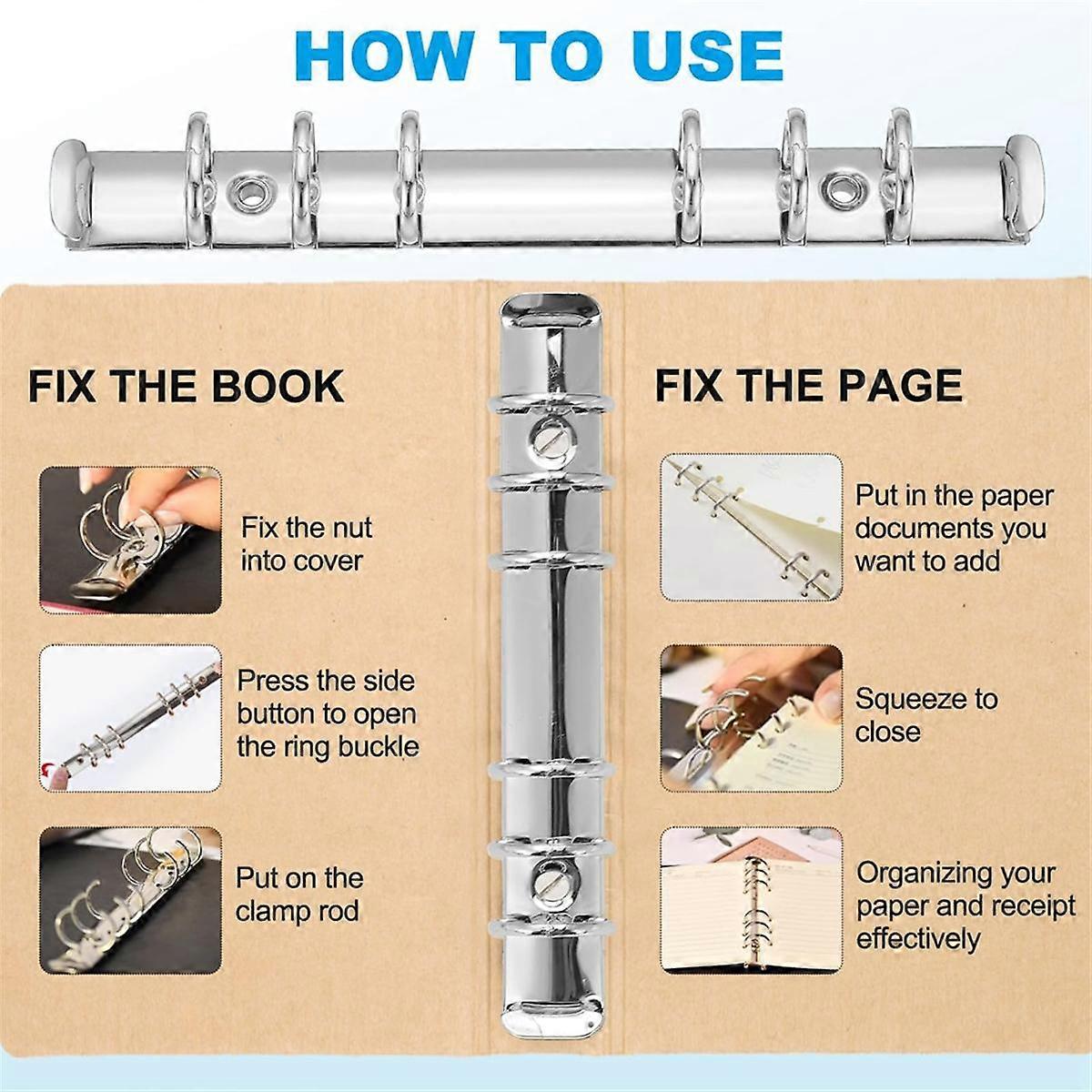 HOW TO USE

FIX THE BOOK

Fix the nut into cover

Press the side button to open the ring buckle

Put on the clamp rod

FIX THE PAGE

Put in the paper documents you want to add

Squeeze to close

Organizing your paper and receipt effectively