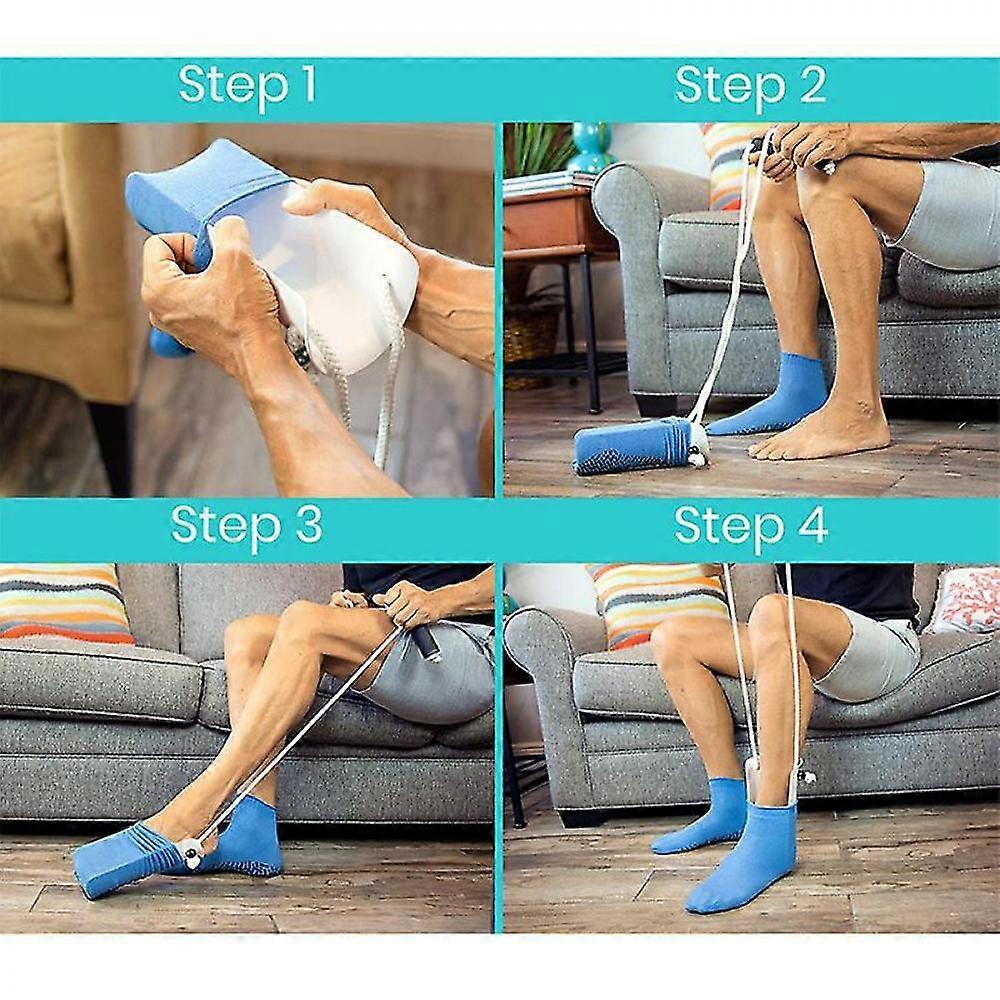 Step 1

Step 2

Step 3

Step 4