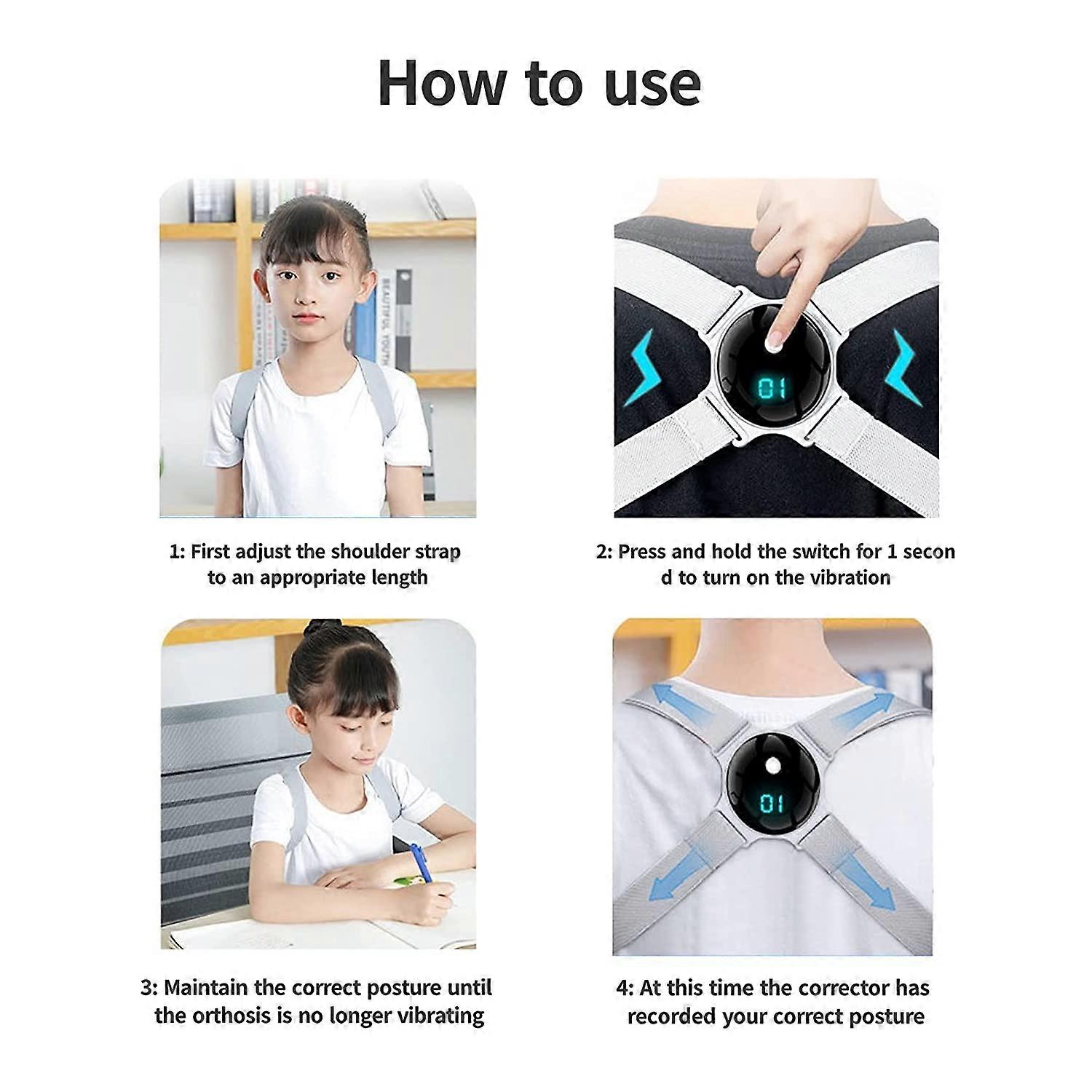 How to use

BEAUTIFUL YOUTH

01

1: First adjust the shoulder strap to an appropriate length

2: Press and hold the switch for 1 secon d to turn on the vibration

01

3: Maintain the correct posture until the orthosis is no longer vibrating

4: At this time the corrector has recorded your correct posture