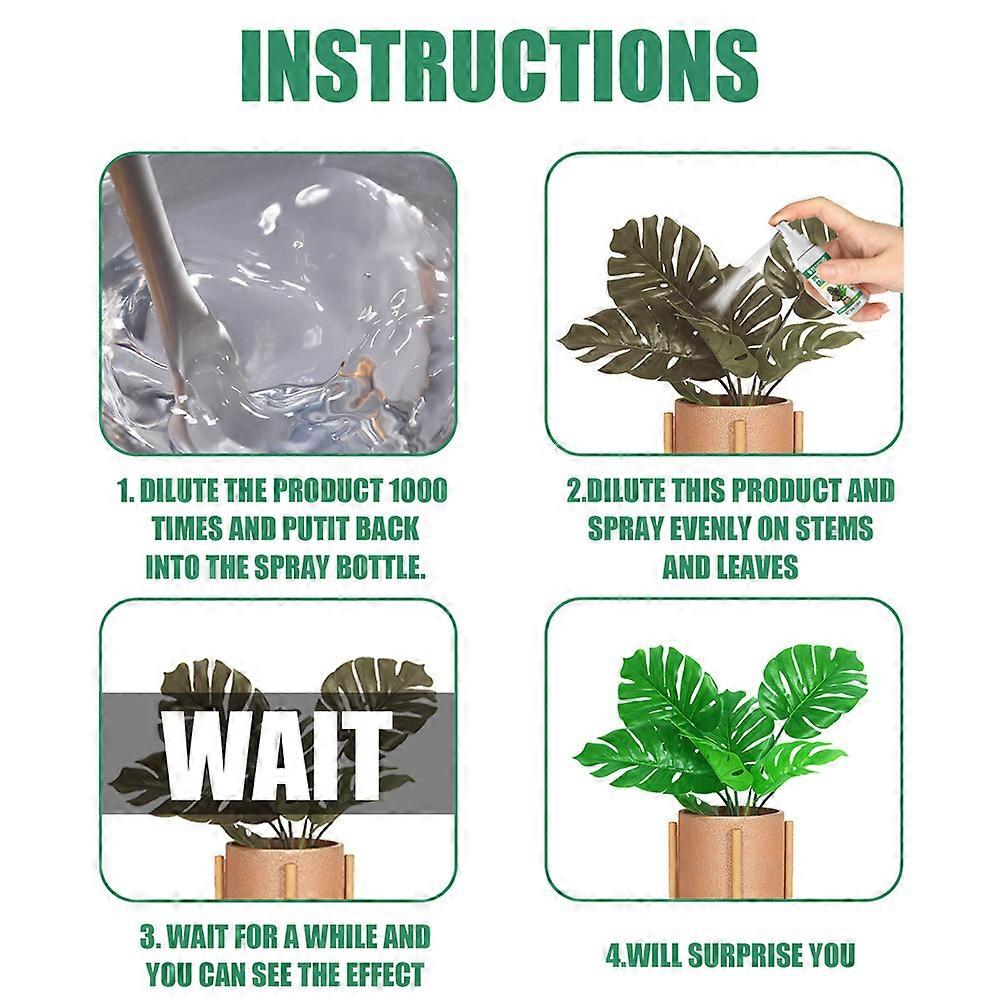 INSTRUCTIONS

1. DILUTE THE PRODUCT 1000 TIMES AND PUTIT BACK INTO THE SPRAY BOTTLE.

2.DILUTE THIS PRODUCT AND SPRAY EVENLY ON STEMS AND LEAVES

WAIT

3. WAIT FOR A WHILE AND YOU CAN SEE THE EFFECT

4.WILL SURPRISE YOU