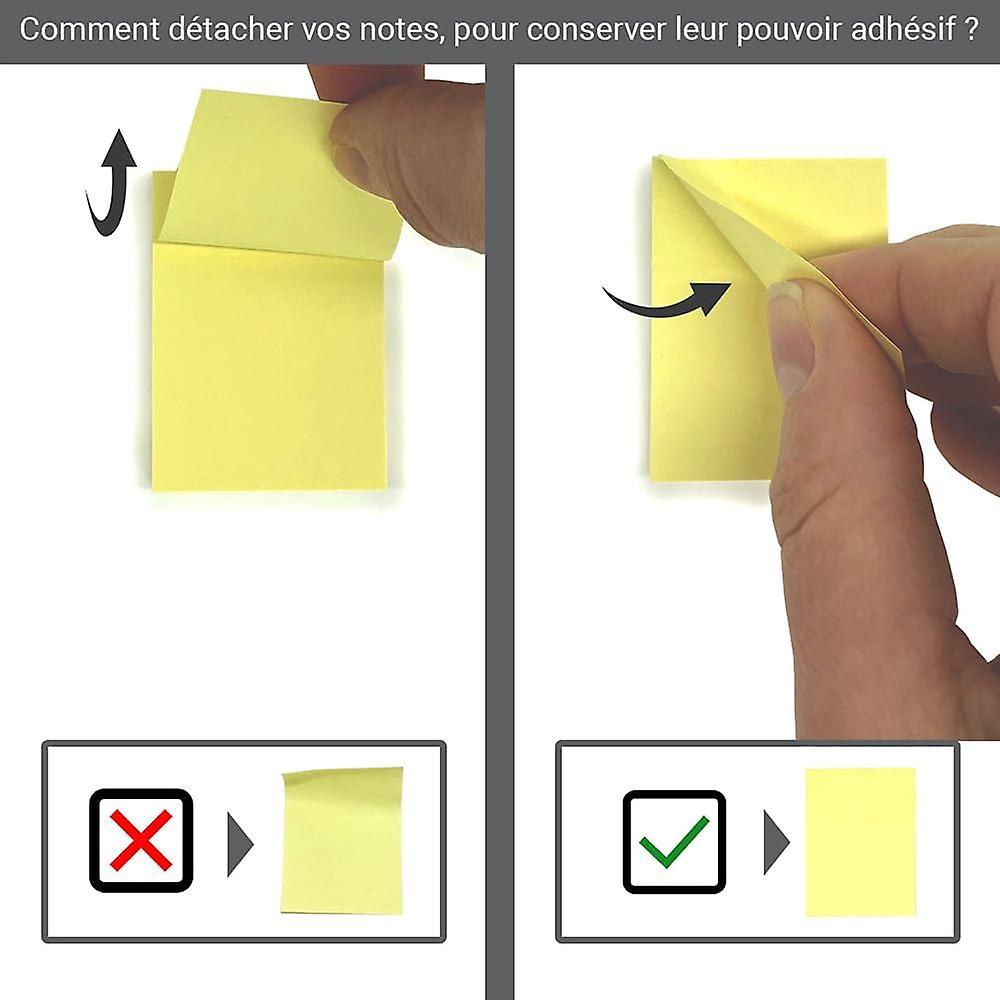 Comment détacher vos notes, pour conserver leur pouvoir adhésif ?