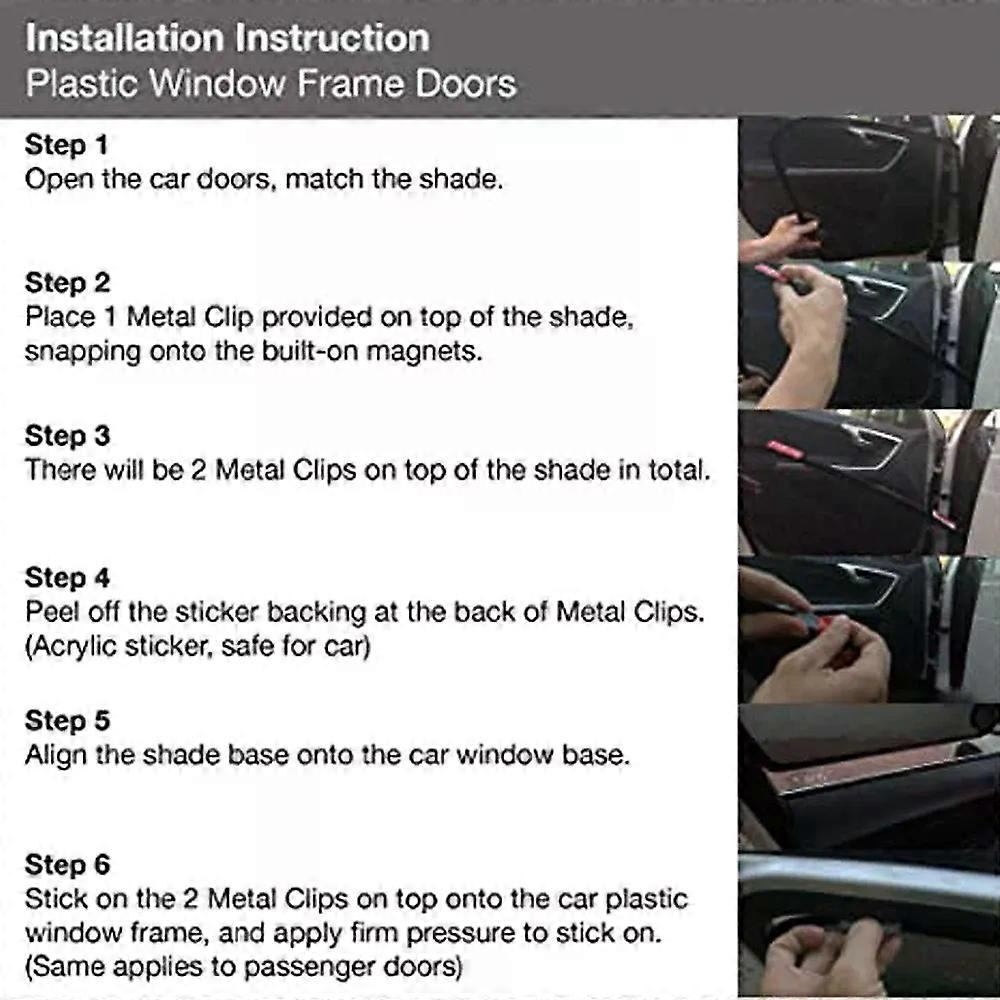 Installation Instruction
Plastic Window Frame Doors

Step 1
Open the car doors, match the shade.

Step 2
Place 1 Metal Clip provided on top of the shade, snapping onto the built-on magnets.

Step 3
There will be 2 Metal Clips on top of the shade in total.

Step 4
Peel off the sticker backing at the back of Metal Clips. (Acrylic sticker, safe for car)

Step 5
Align the shade base onto the car window base.

Step 6
Stick on the 2 Metal Clips on top onto the car plastic window frame, and apply firm pressure to stick on. (Same applies to passenger doors)