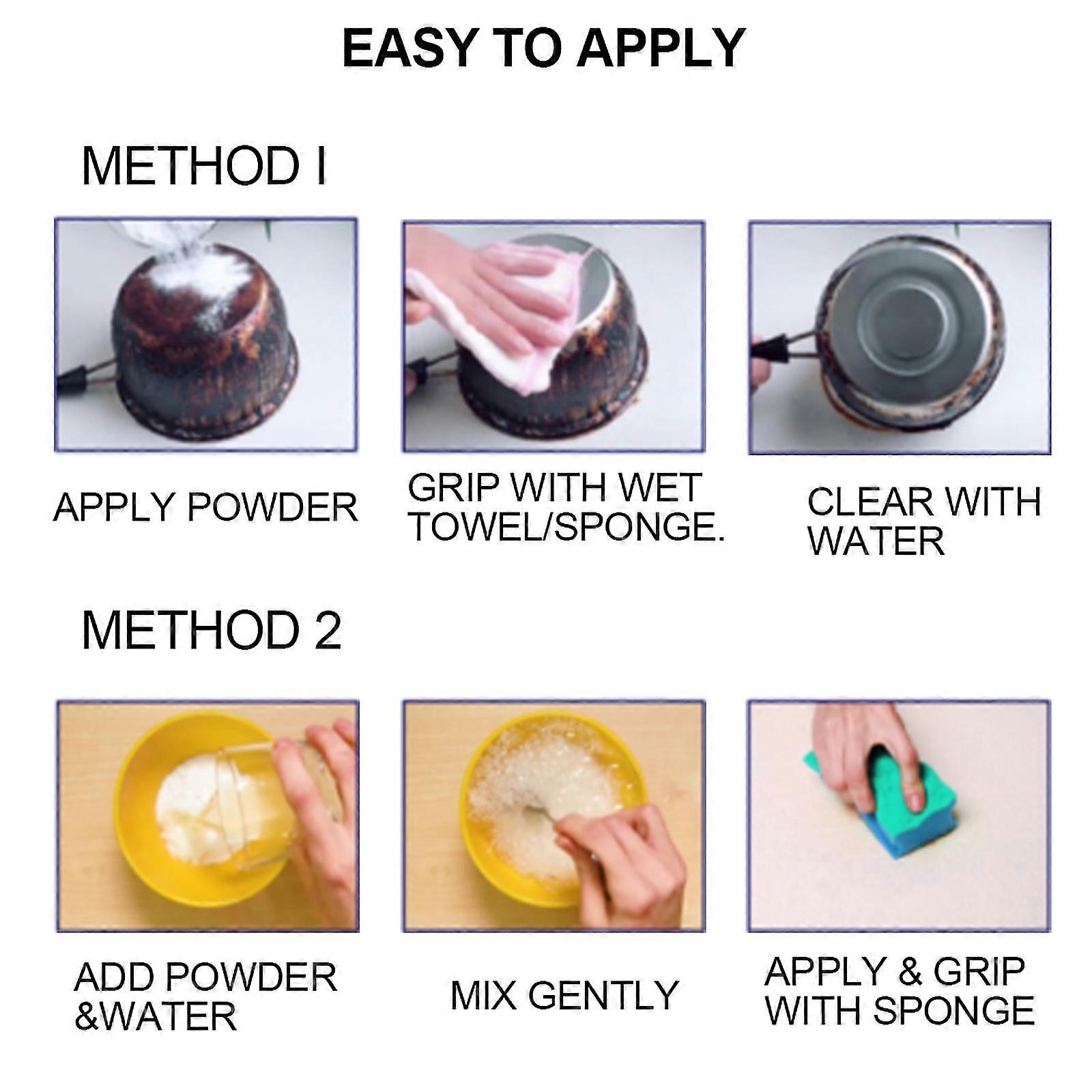 EASY TO APPLY

METHOD I

APPLY POWDER

GRIP WITH WET TOWEL/SPONGE.

CLEAR WITH WATER

METHOD 2

ADD POWDER &WATER

MIX GENTLY

APPLY & GRIP WITH SPONGE