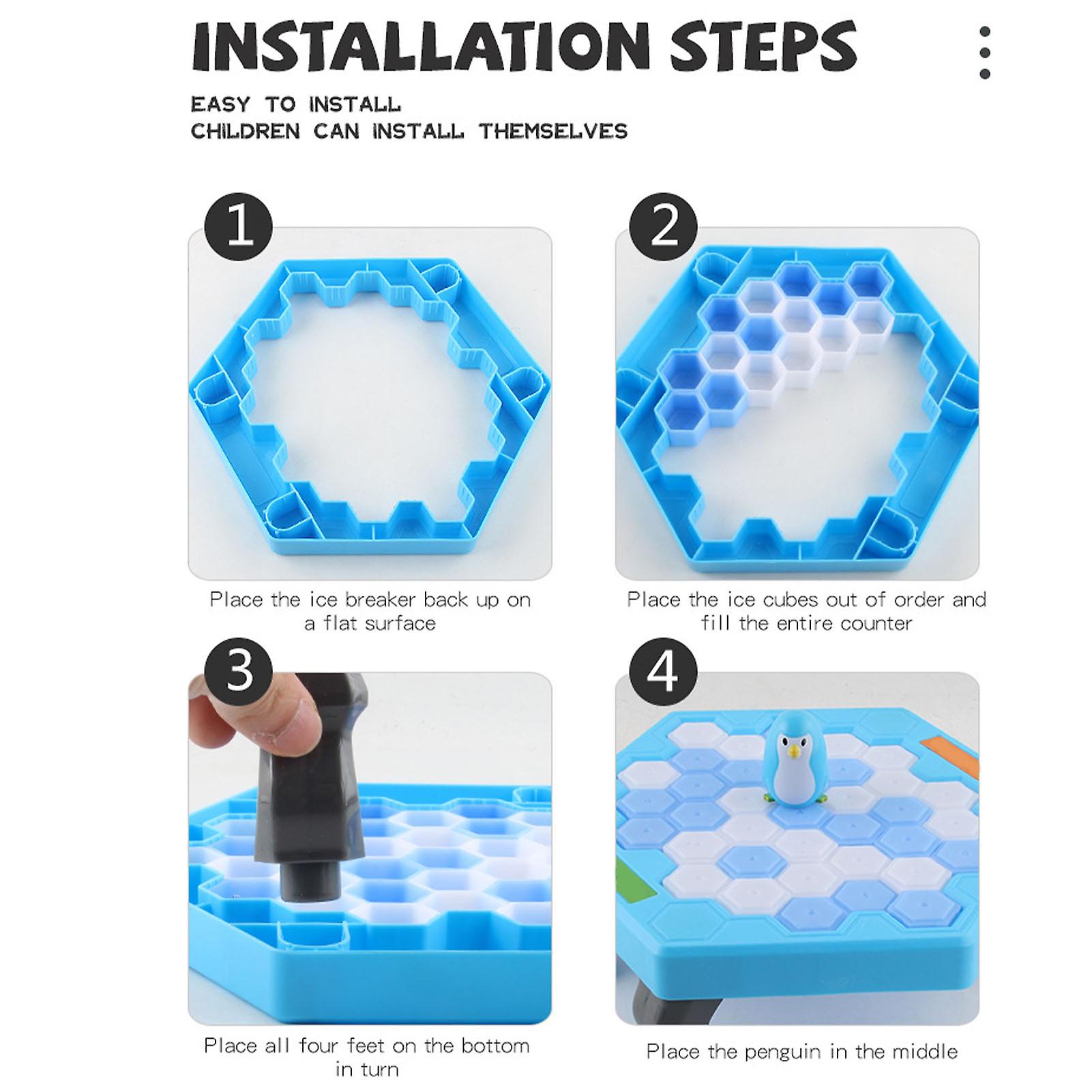 INSTALLATION STEPS

EASY TO INSTALL
CHILDREN CAN INSTALL THEMSELVES

1

Place the ice breaker back up on a flat surface

2

Place the ice cubes out of order and fill the entire counter

3

Place all four feet on the bottom in turn

4

Place the penguin in the middle