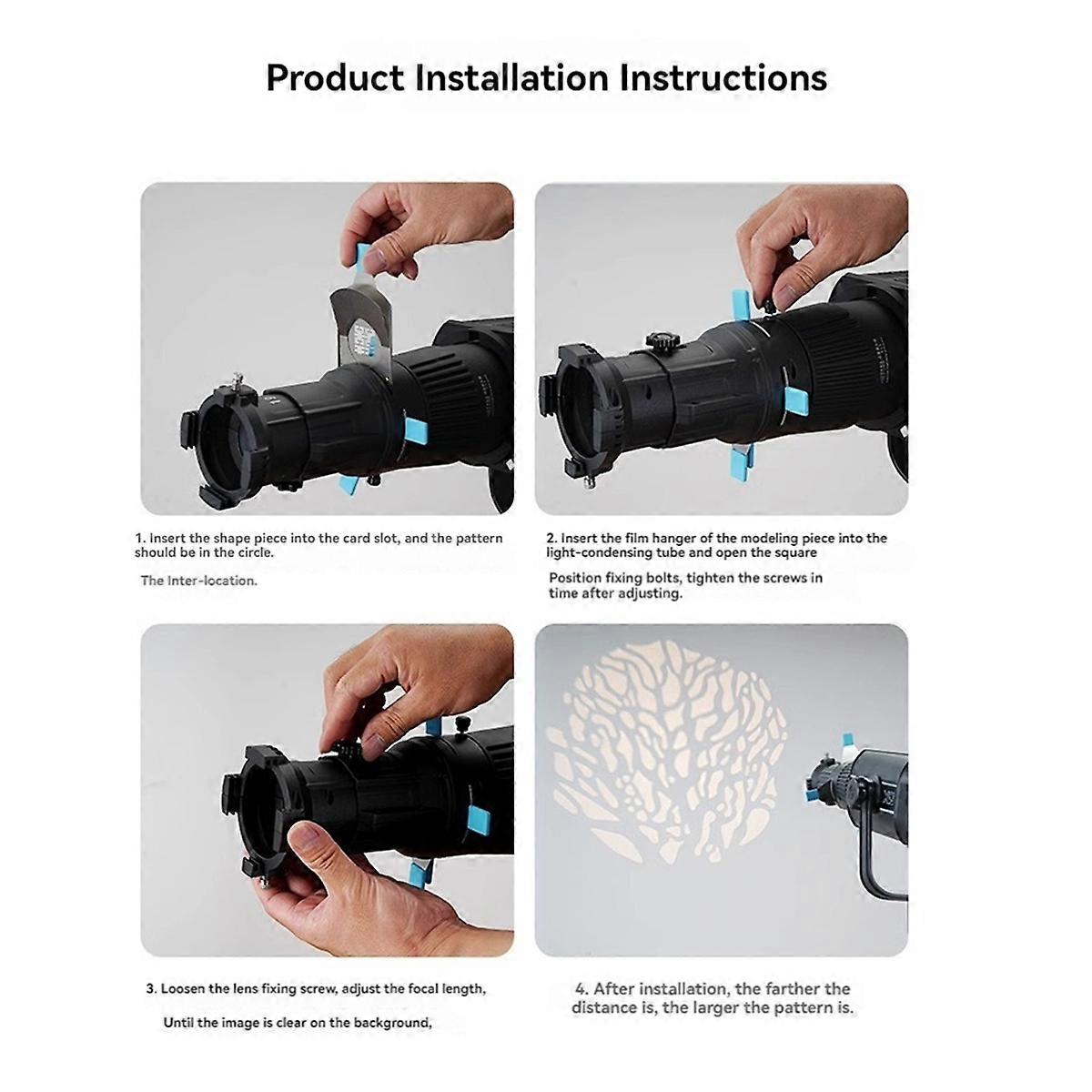 Product Installation Instructions

1. Insert the shape piece into the card slot, and the pattern should be in the circle.

The Inter-location.

2. Insert the film hanger of the modeling piece into the light-condensing tube and open the square

Position fixing bolts, tighten the screws in time after adjusting.

3. Loosen the lens fixing screw, adjust the focal length,

Until the image is clear on the background,

4. After installation, the farther the distance is, the larger the pattern is.