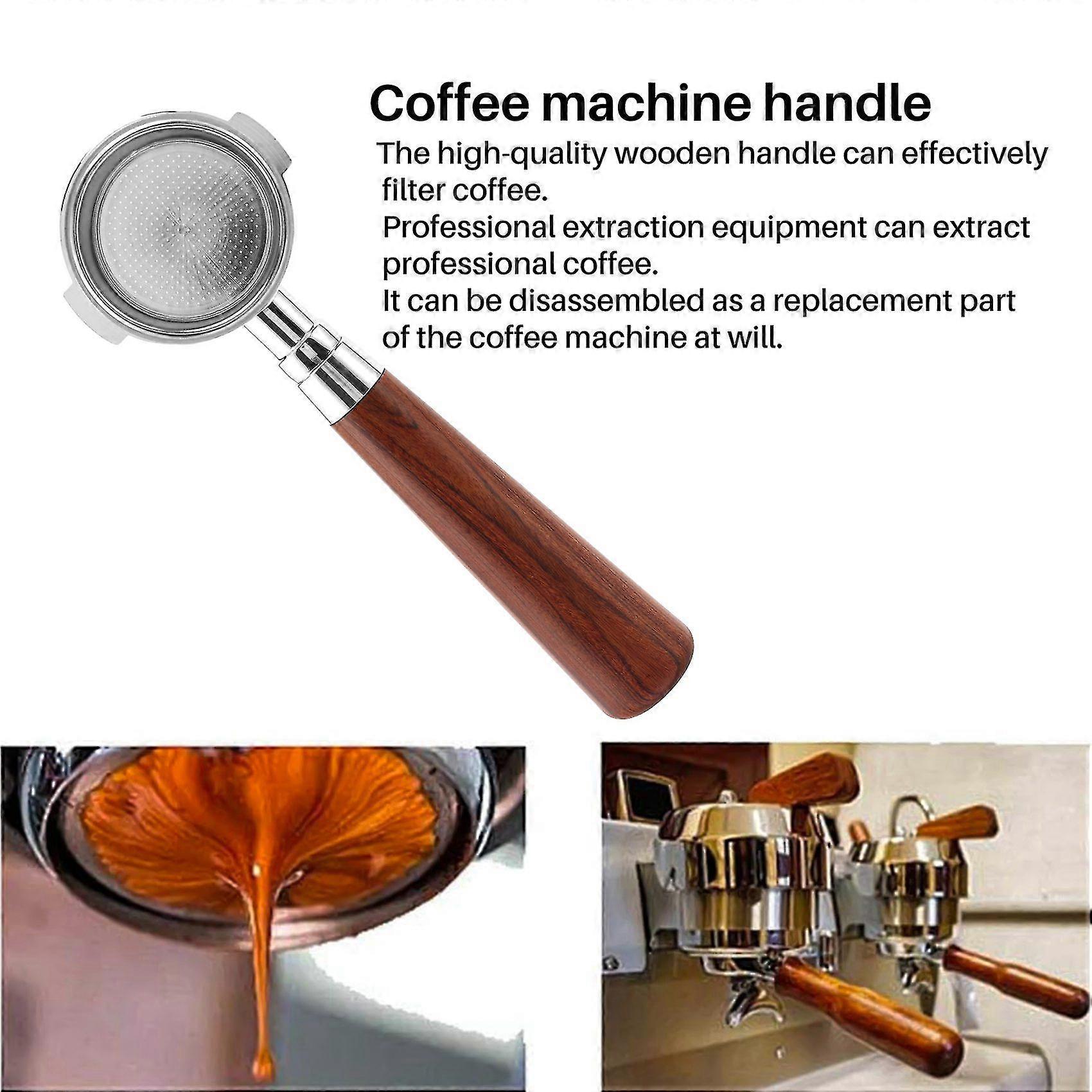 Coffee machine handle

The high-quality wooden handle can effectively filter coffee.
Professional extraction equipment can extract professional coffee.
It can be disassembled as a replacement part of the coffee machine at will.