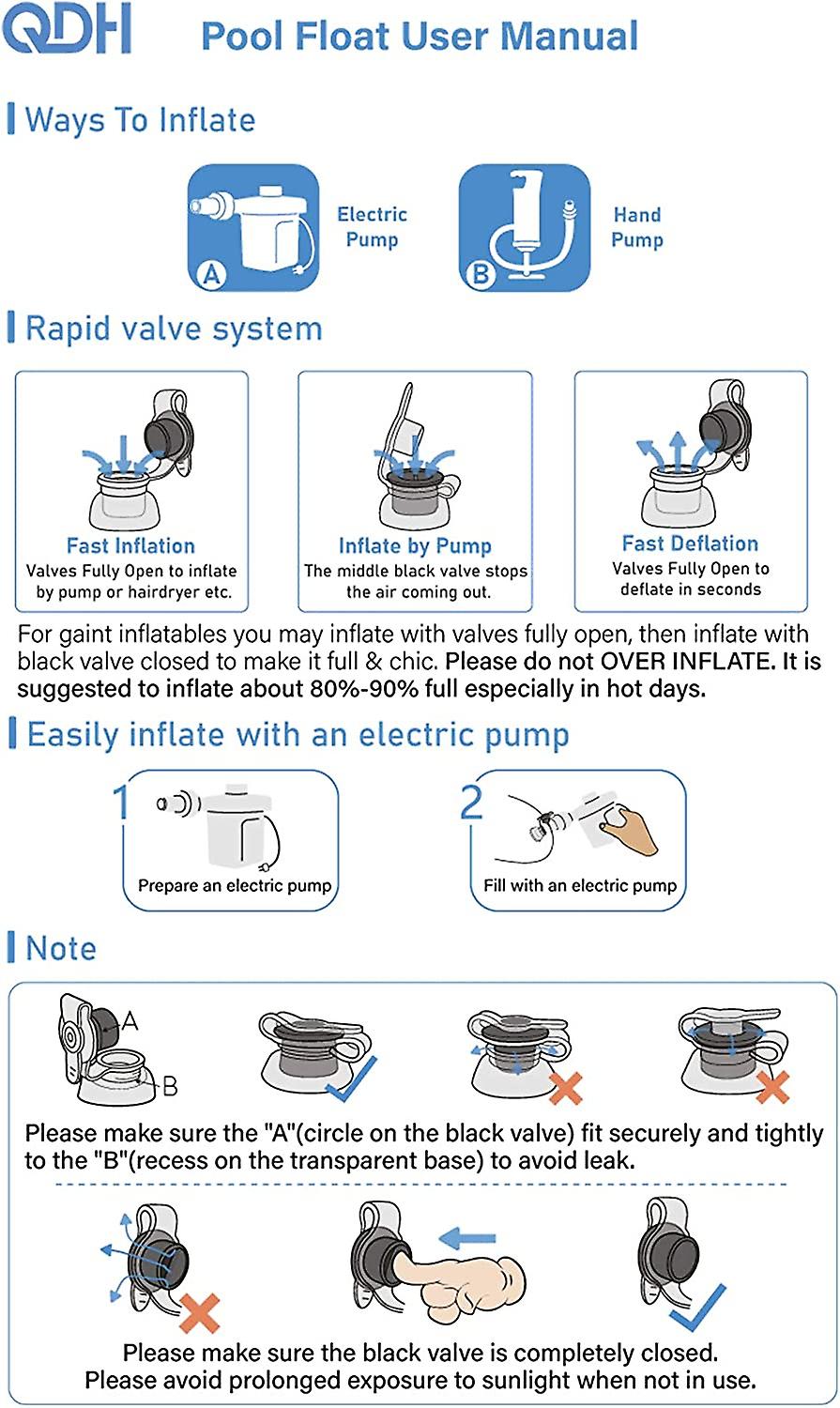 QDH Pool Float User Manual

Ways To Inflate

A Electric Pump

B Hand Pump

Rapid valve system

Fast Inflation
Valves Fully Open to inflate by pump or hairdryer etc.

Inflate by Pump
The middle black valve stops the air coming out.

Fast Deflation
Valves Fully Open to deflate in seconds

For gaint inflatables you may inflate with valves fully open, then inflate with black valve closed to make it full & chic. Please do not OVER INFLATE. It is suggested to inflate about 80%-90% full especially in hot days.

Easily inflate with an electric pump

1 Prepare an electric pump

2 Fill with an electric pump

Note

A

B

Please make sure the "A"(circle on the black valve) fit securely and tightly to the "B"(recess on the transparent base) to avoid leak.

Please make sure the black valve is completely closed.
Please avoid prolonged exposure to sunlight when not in use.