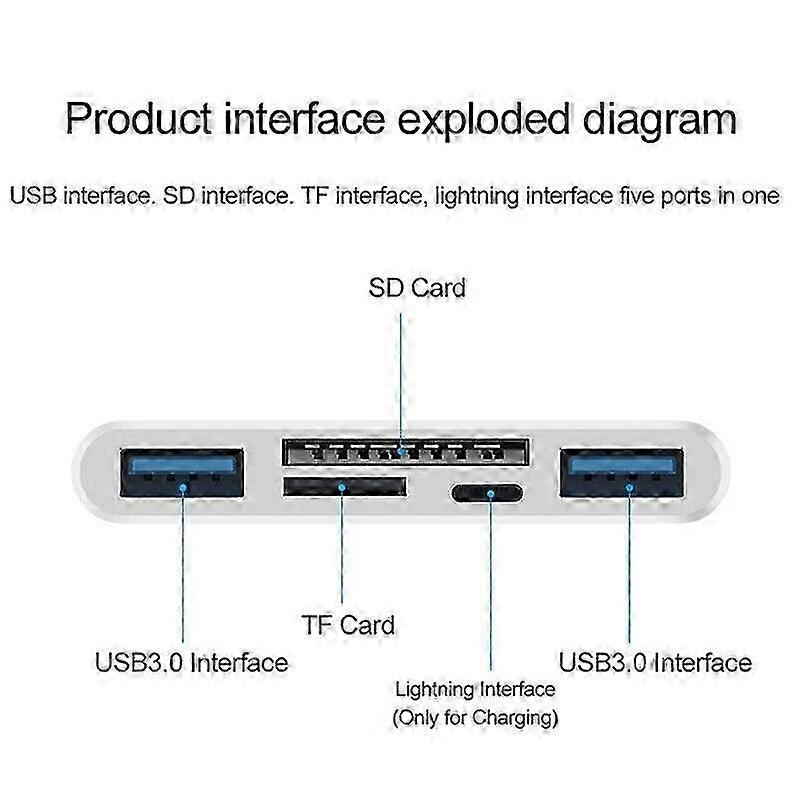 Product interface exploded diagram

USB interface. SD interface. TF interface, lightning interface five ports in one

SD Card

TF Card

USB3.0 Interface

Lightning Interface
(Only for Charging)

USB3.0 Interface