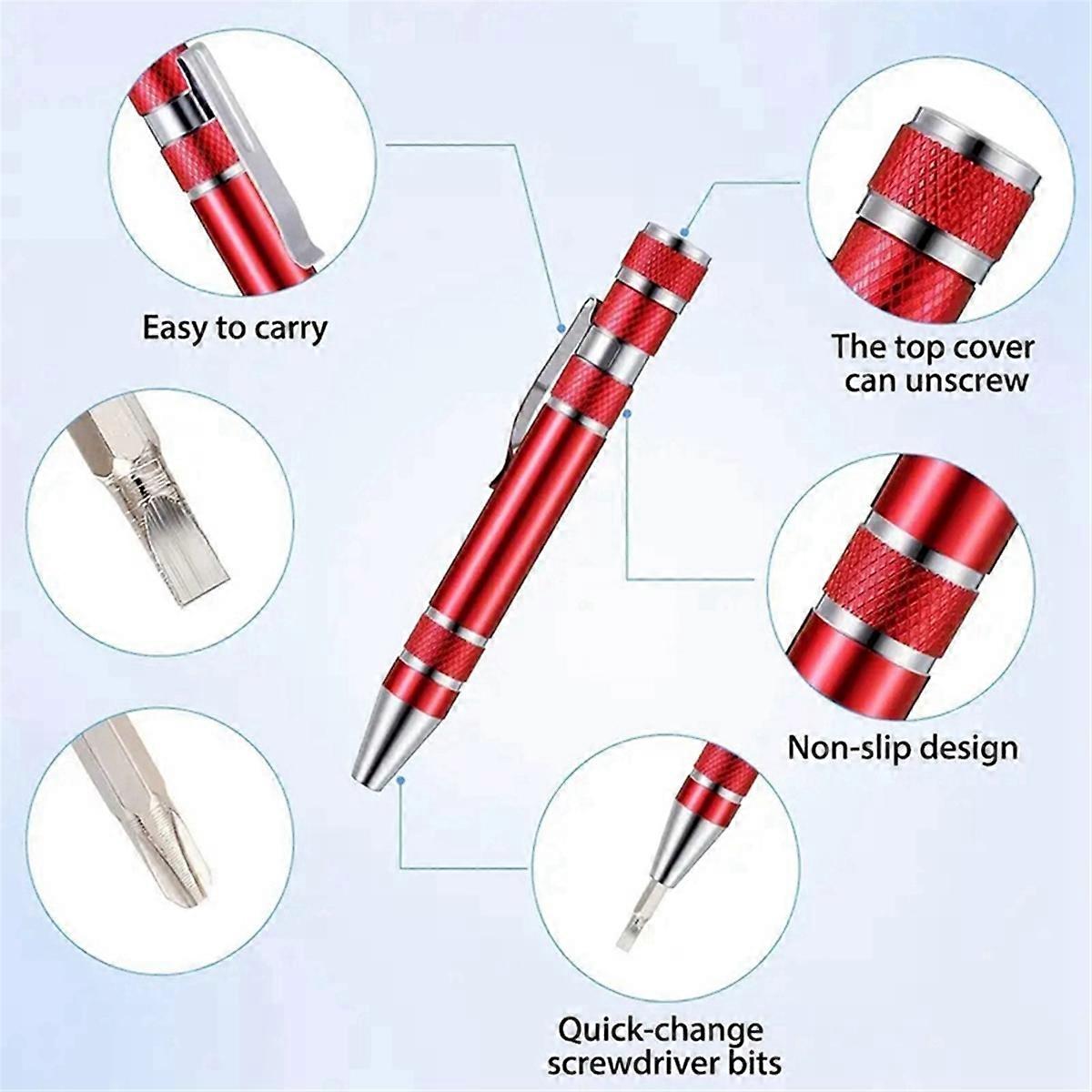 Easy to carry

The top cover can unscrew

Non-slip design

Quick-change screwdriver bits