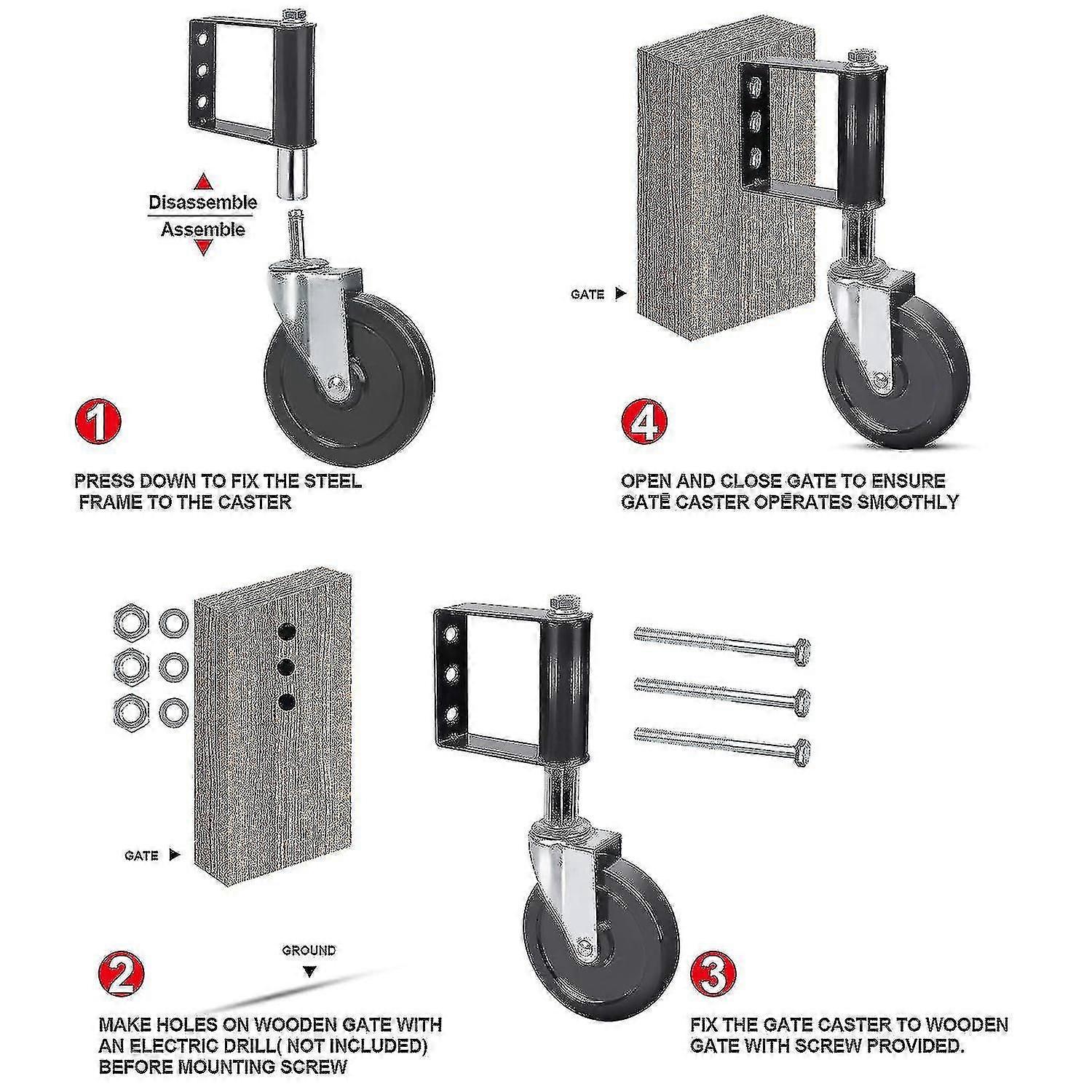 Disassemble
Assemble

1

PRESS DOWN TO FIX THE STEEL FRAME TO THE CASTER

GATE

4

OPEN AND CLOSE GATE TO ENSURE GATE CASTER OPERATES SMOOTHLY

GATE

GROUND

2

MAKE HOLES ON WOODEN GATE WITH AN ELECTRIC DRILL( NOT INCLUDED) BEFORE MOUNTING SCREW

3

FIX THE GATE CASTER TO WOODEN GATE WITH SCREW PROVIDED.