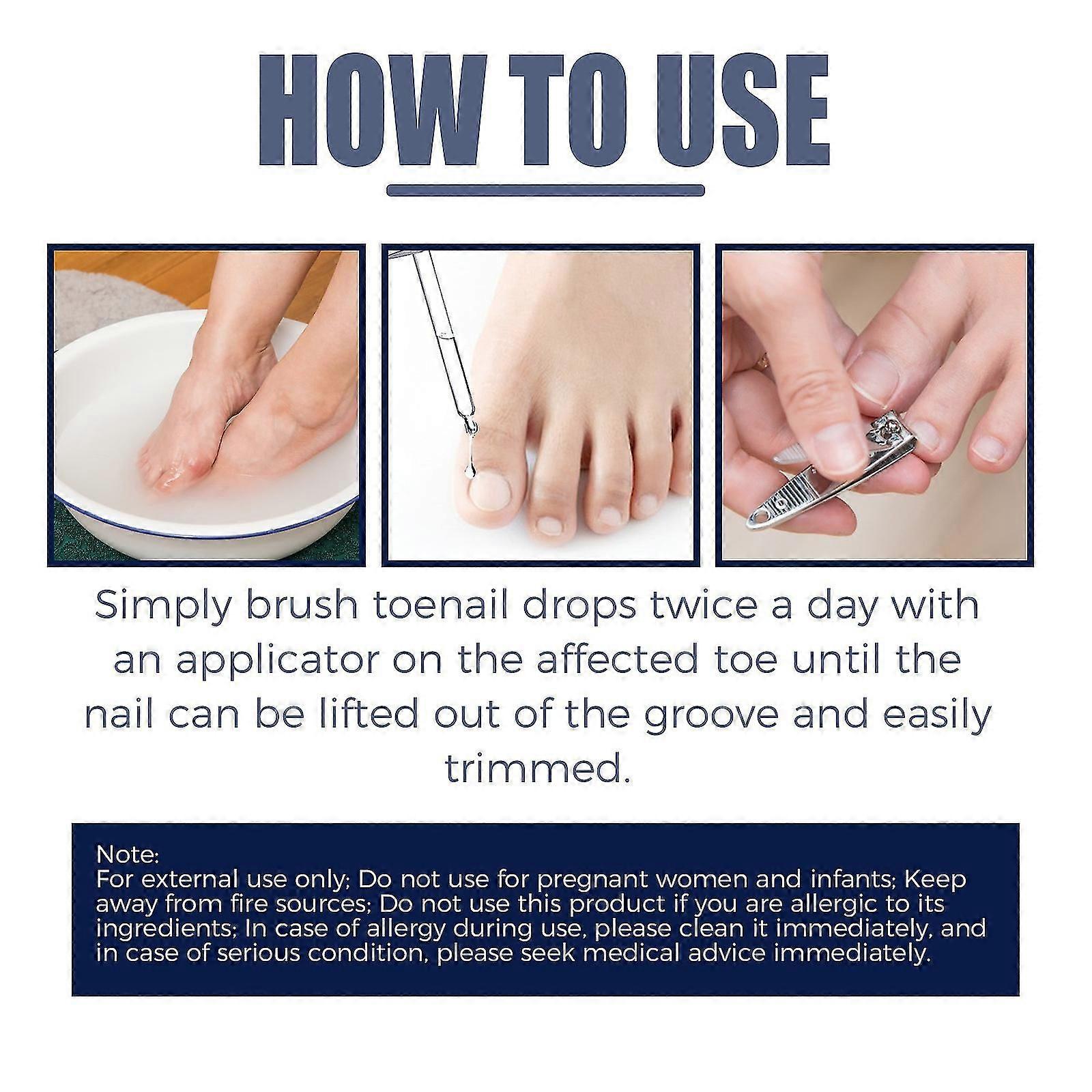 HOW TO USE

Simply brush toenail drops twice a day with an applicator on the affected toe until the nail can be lifted out of the groove and easily trimmed.

Note:
For external use only; Do not use for pregnant women and infants; Keep away from fire sources; Do not use this product if you are allergic to its ingredients; In case of allergy during use, please clean it immediately, and in case of serious condition, please seek medical advice immediately.