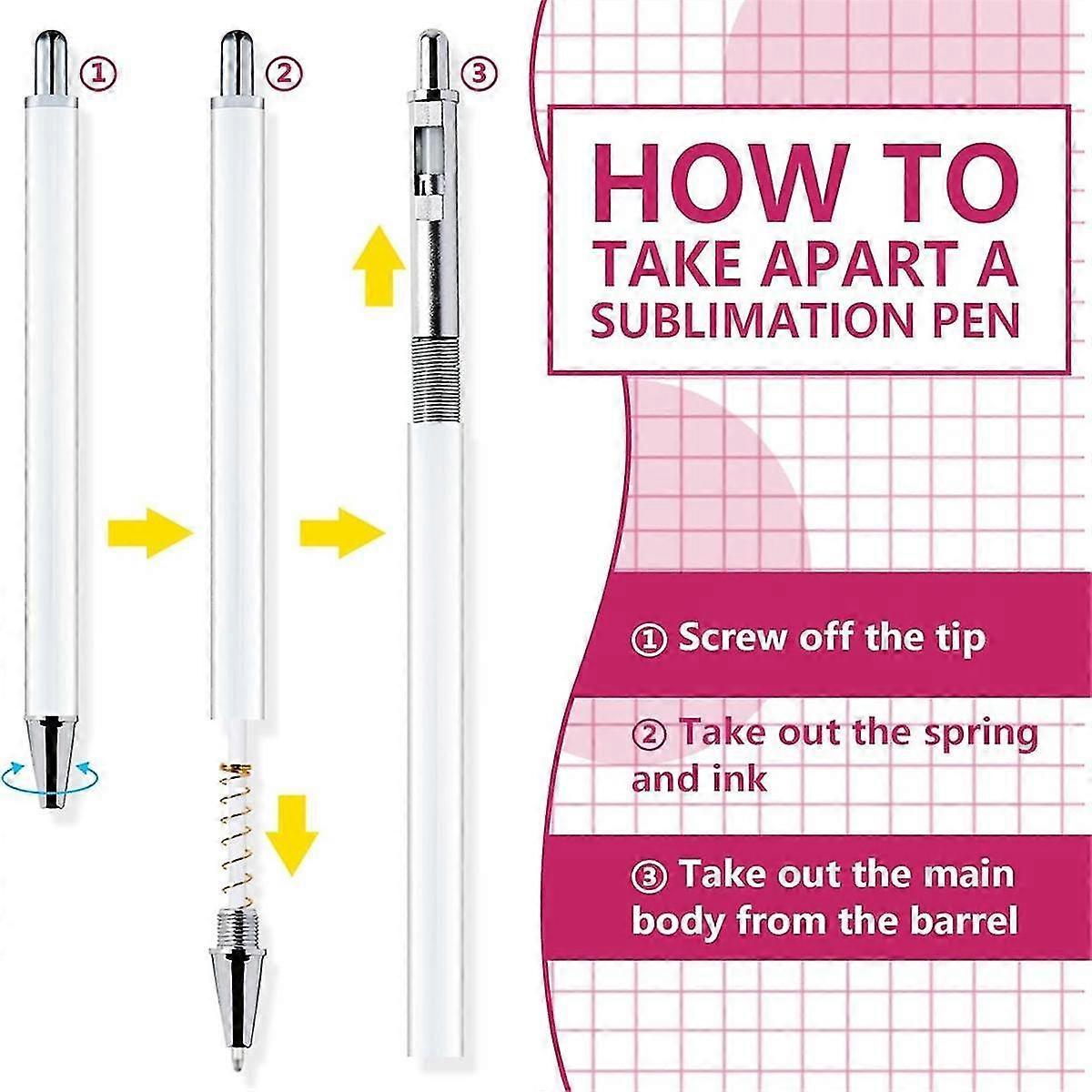 ①

②

③

HOW TO
TAKE APART A
SUBLIMATION PEN

① Screw off the tip

② Take out the spring and ink

③ Take out the main body from the barrel