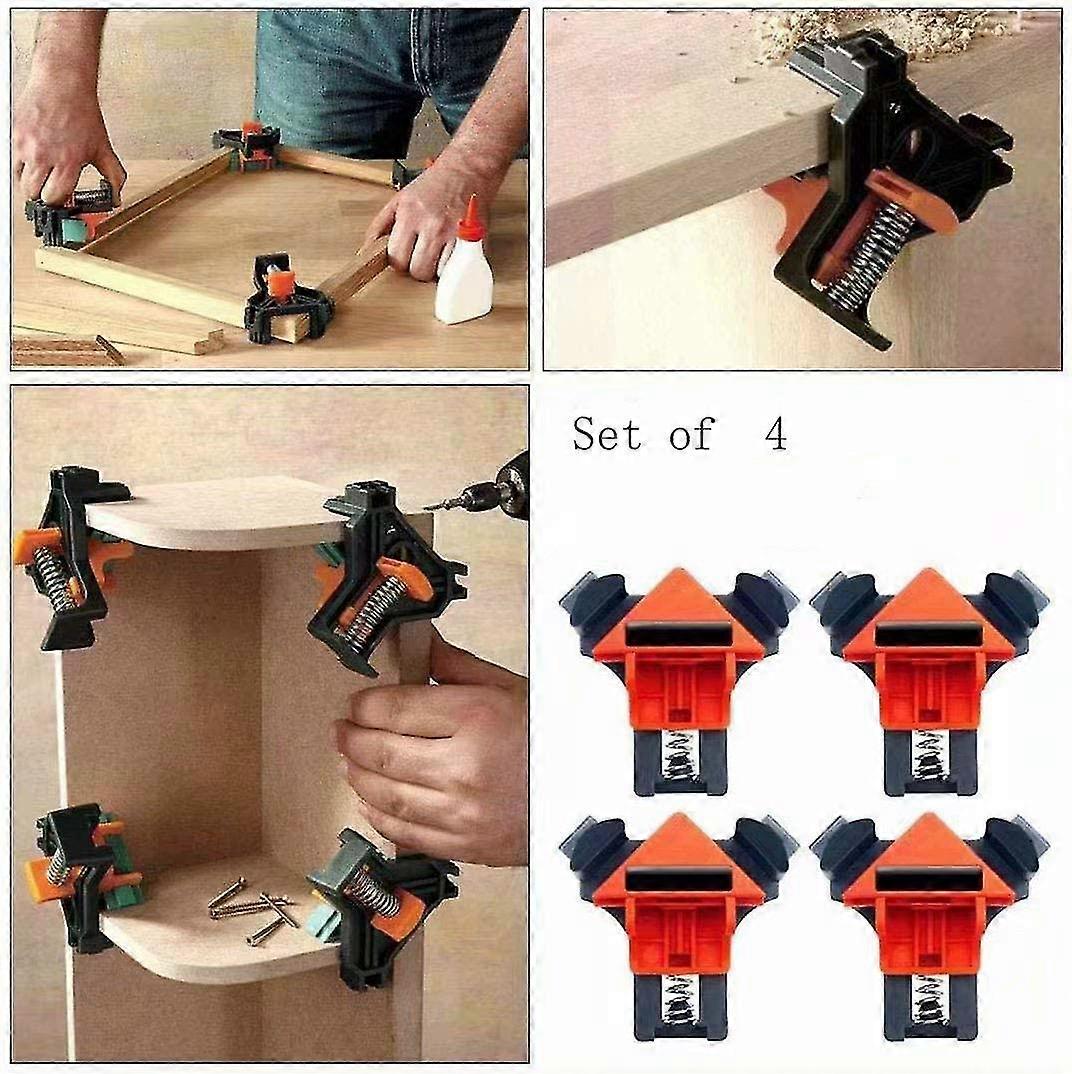 Set of 4