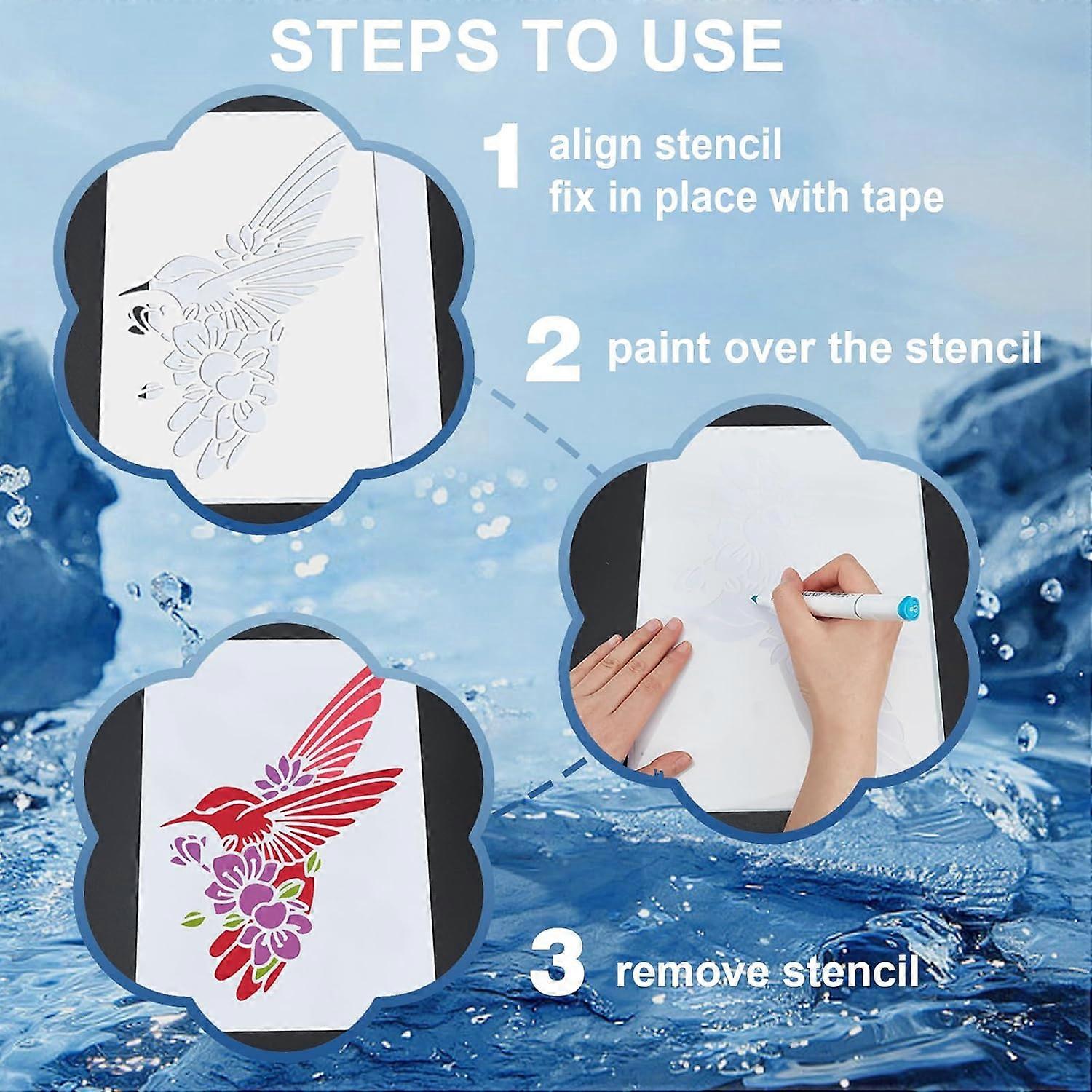 STEPS TO USE

1 align stencil fix in place with tape

2 paint over the stencil

3 remove stencil