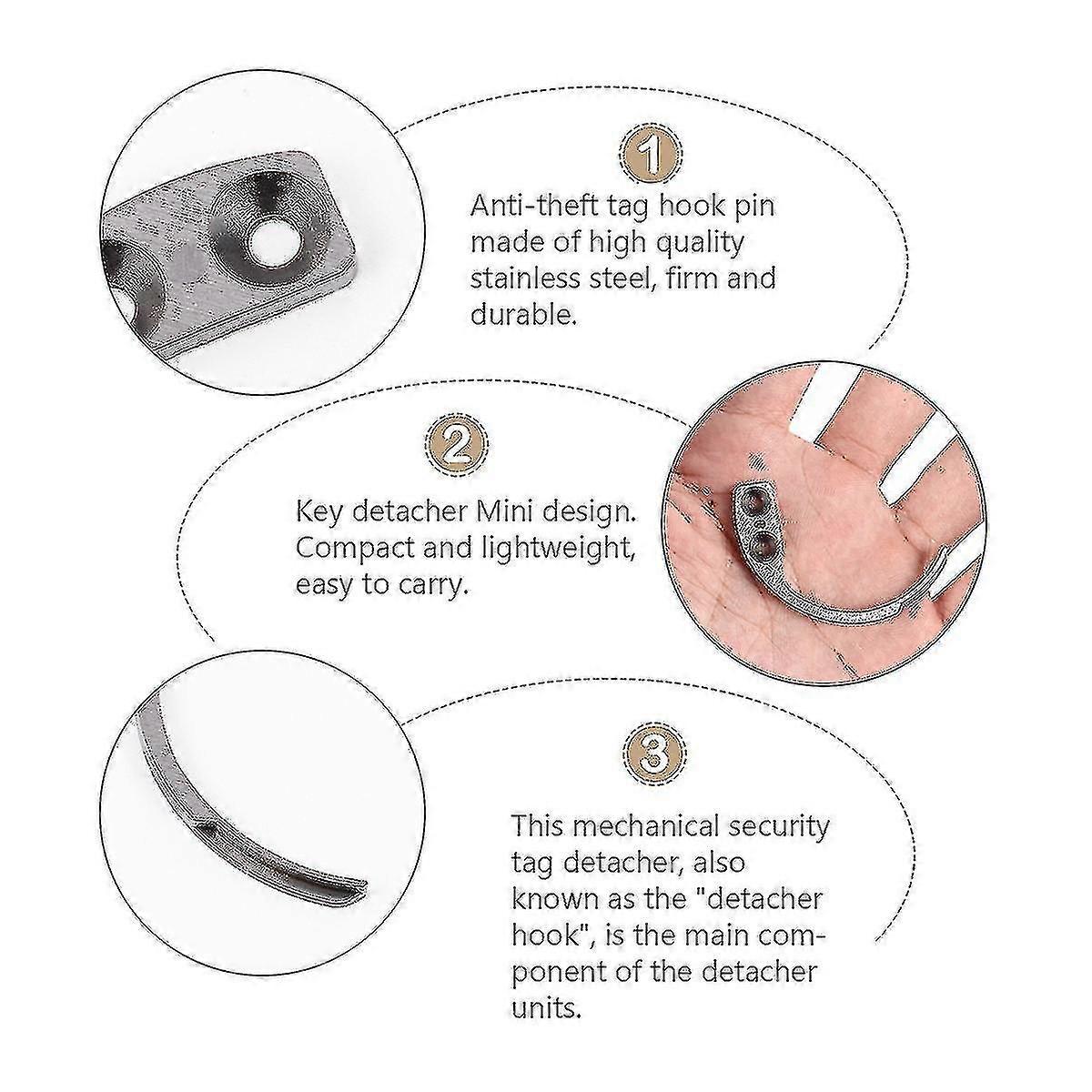 1

Anti-theft tag hook pin made of high quality stainless steel, firm and durable.

2

Key detacher Mini design. Compact and lightweight, easy to carry.

3

This mechanical security tag detacher, also known as the "detacher hook", is the main component of the detacher units.