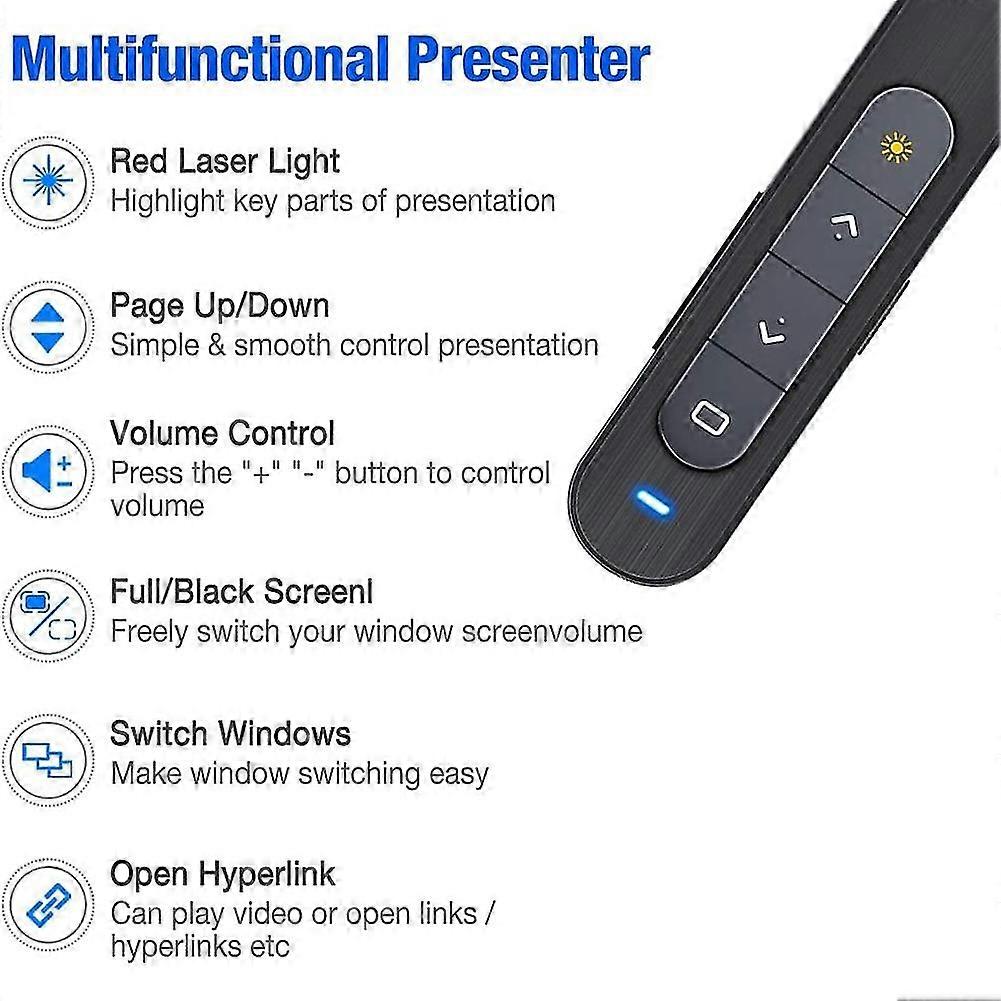 Multifunctional Presenter

Red Laser Light
Highlight key parts of presentation

Page Up/Down
Simple & smooth control presentation

Volume Control
Press the "+" "-" button to control volume

Full/Black Screenl
Freely switch your window screenvolume

Switch Windows
Make window switching easy

Open Hyperlink
Can play video or open links / hyperlinks etc