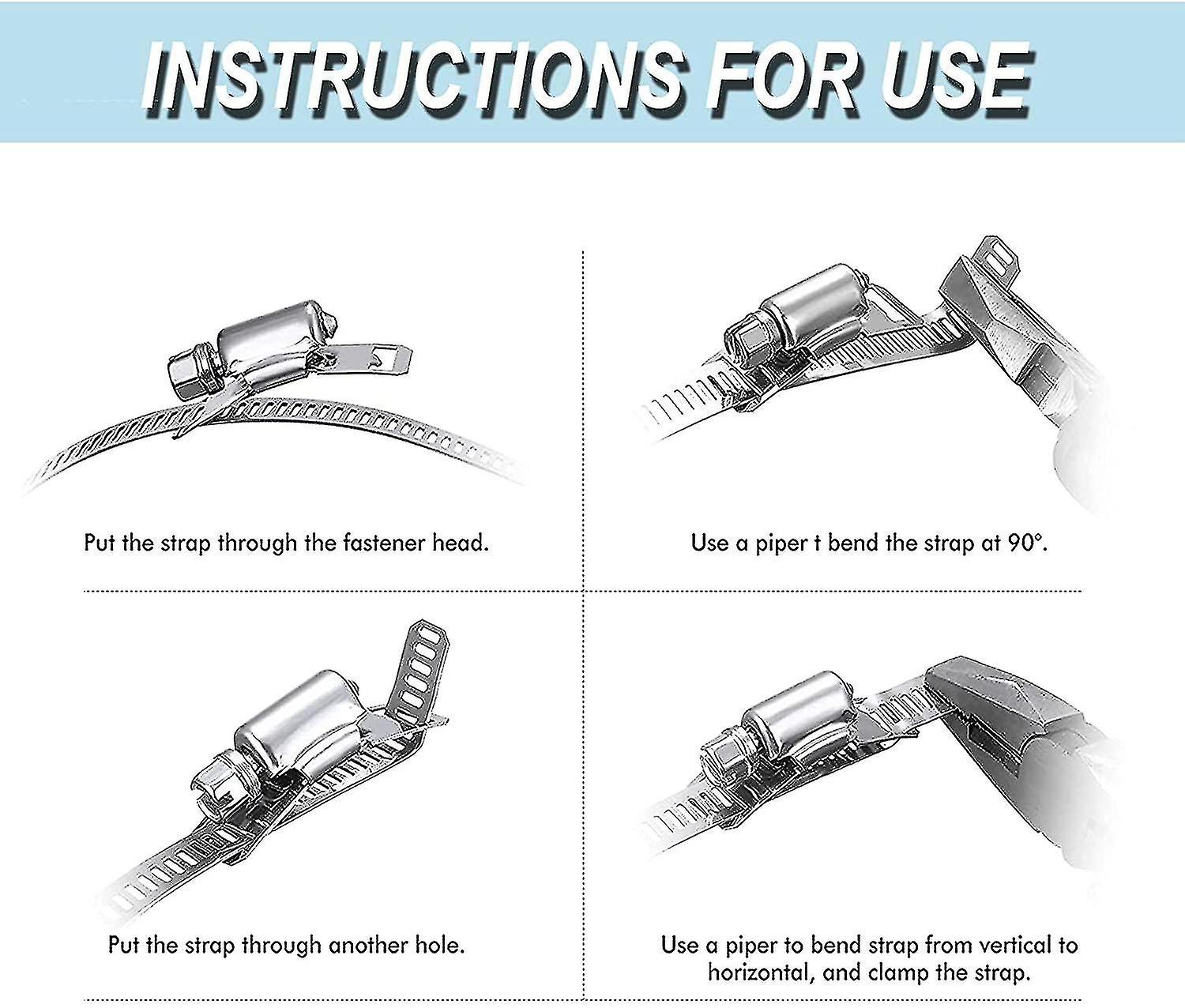 INSTRUCTIONS FOR USE

Put the strap through the fastener head.

Use a piper t bend the strap at 90°.

Put the strap through another hole.

Use a piper to bend strap from vertical to horizontal, and clamp the strap.