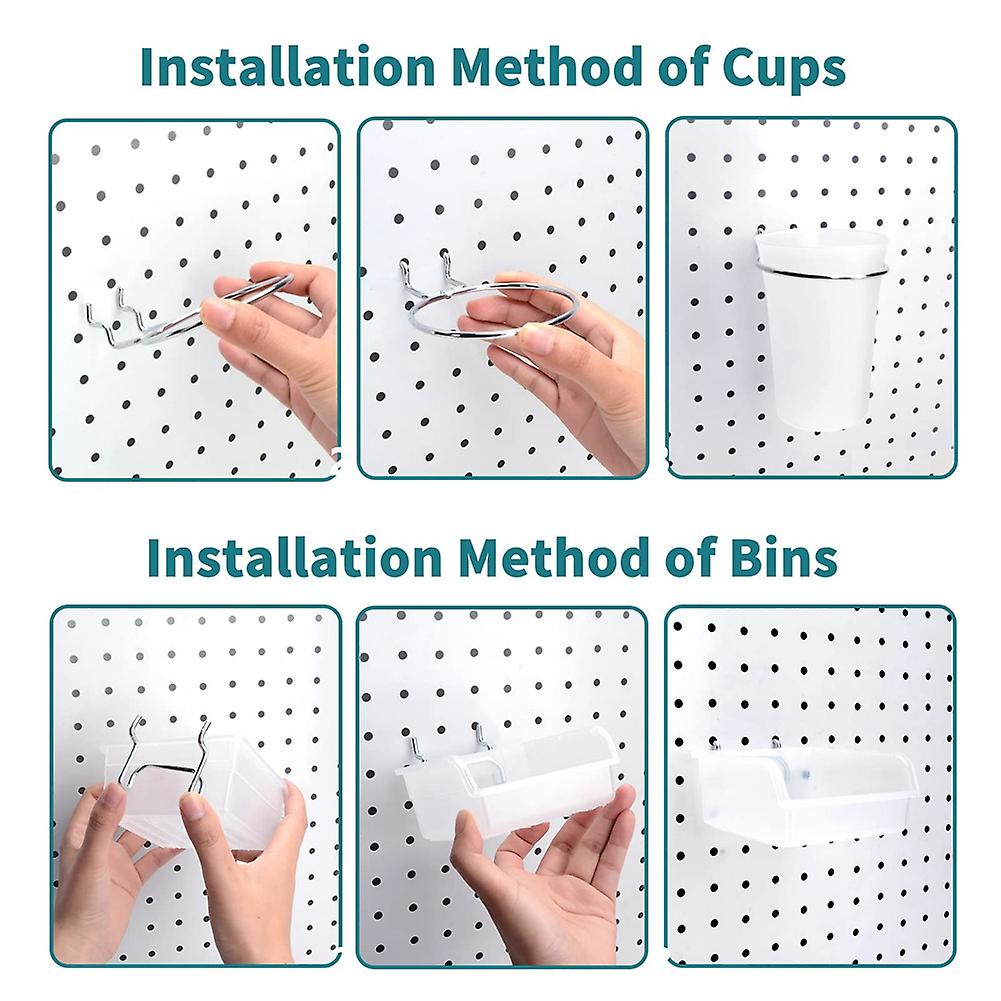 Installation Method of Cups

Installation Method of Bins