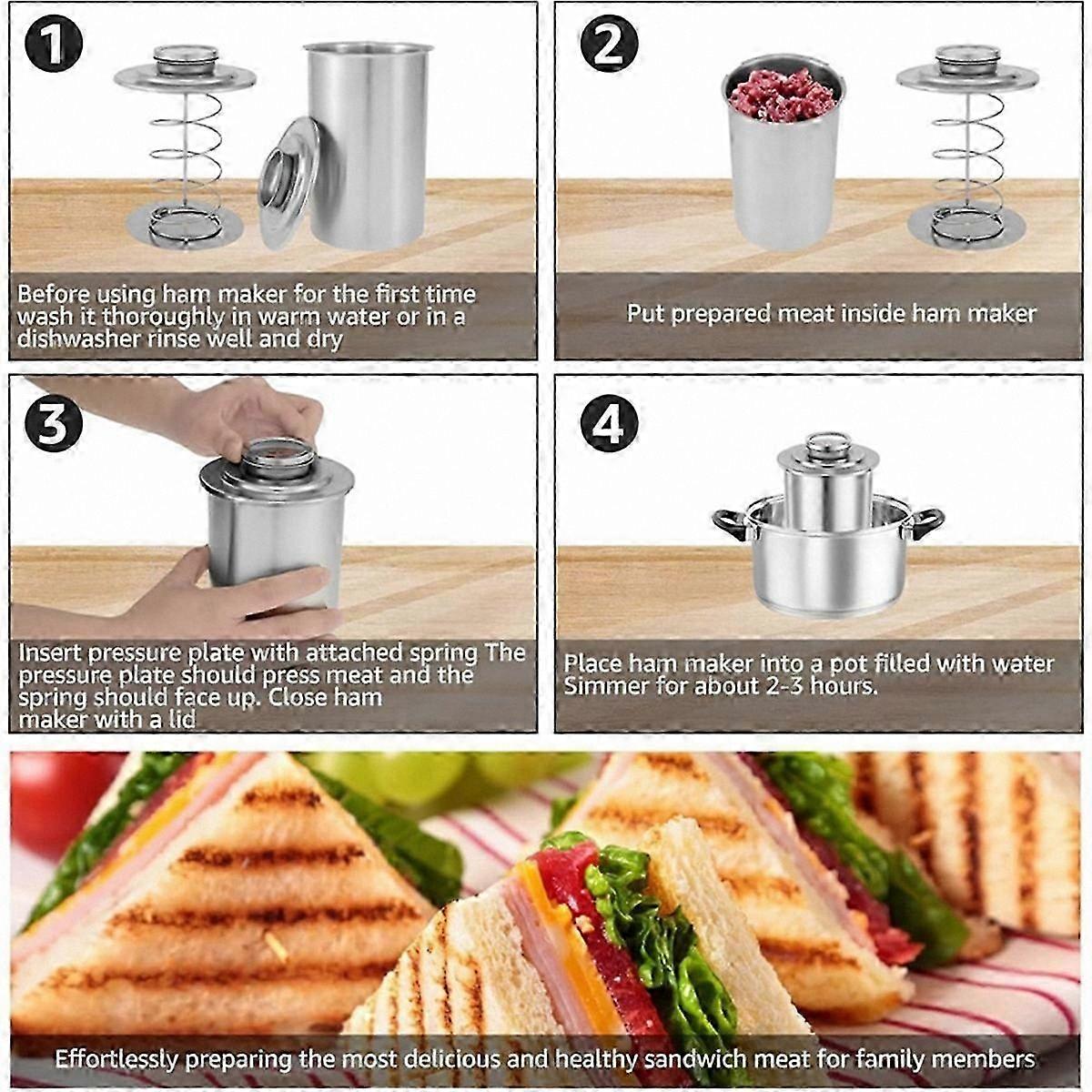 1

Before using ham maker for the first time wash it thoroughly in warm water or in a dishwasher rinse well and dry

2

Put prepared meat inside ham maker

3

Insert pressure plate with attached spring The pressure plate should press meat and the spring should face up. Close ham maker with a lid

4

Place ham maker into a pot filled with water Simmer for about 2-3 hours.

Effortlessly preparing the most delicious and healthy sandwich meat for family members