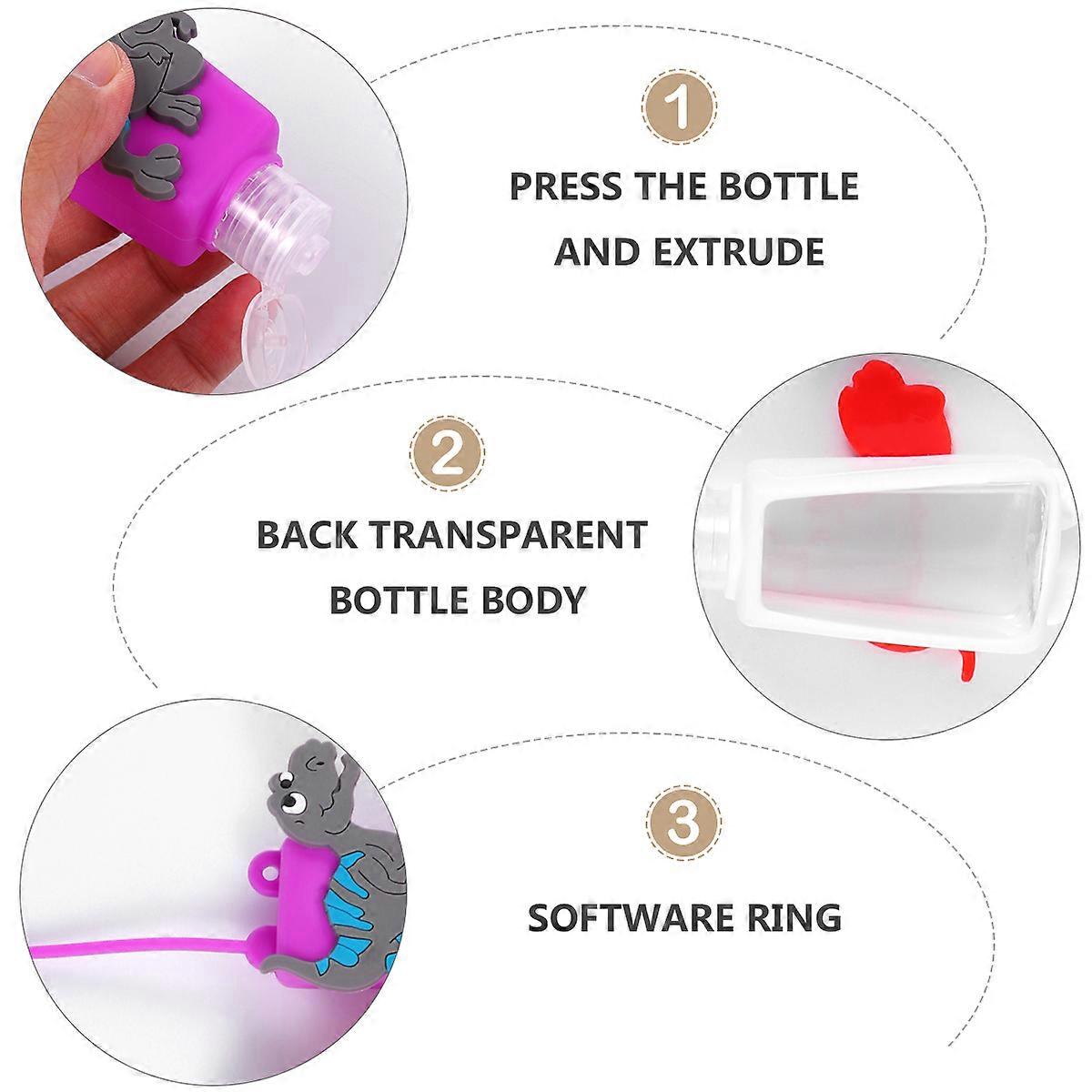 1

PRESS THE BOTTLE AND EXTRUDE

2

BACK TRANSPARENT BOTTLE BODY

3

SOFTWARE RING