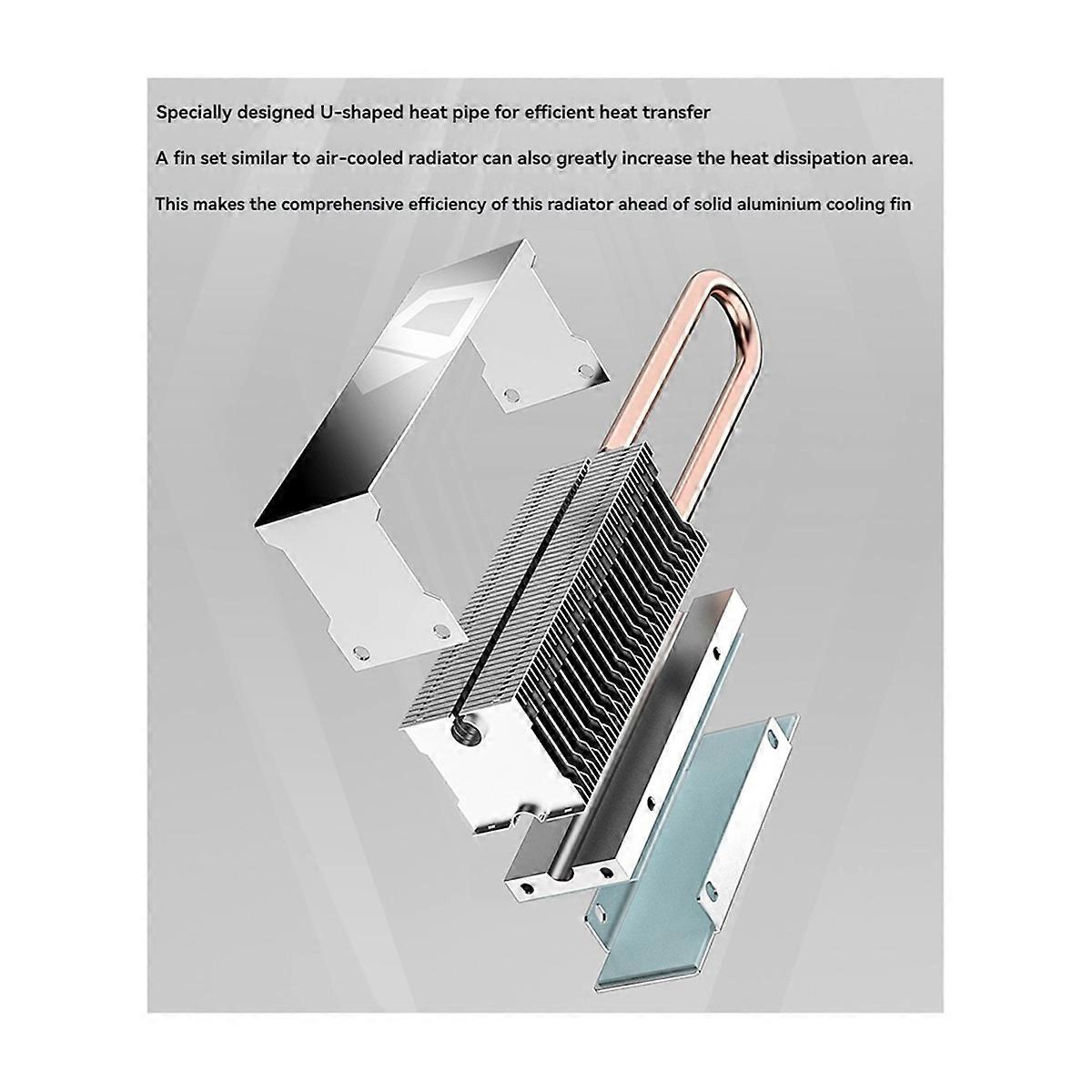 Specially designed U-shaped heat pipe for efficient heat transfer

A fin set similar to air-cooled radiator can also greatly increase the heat dissipation area.

This makes the comprehensive efficiency of this radiator ahead of solid aluminium cooling fin