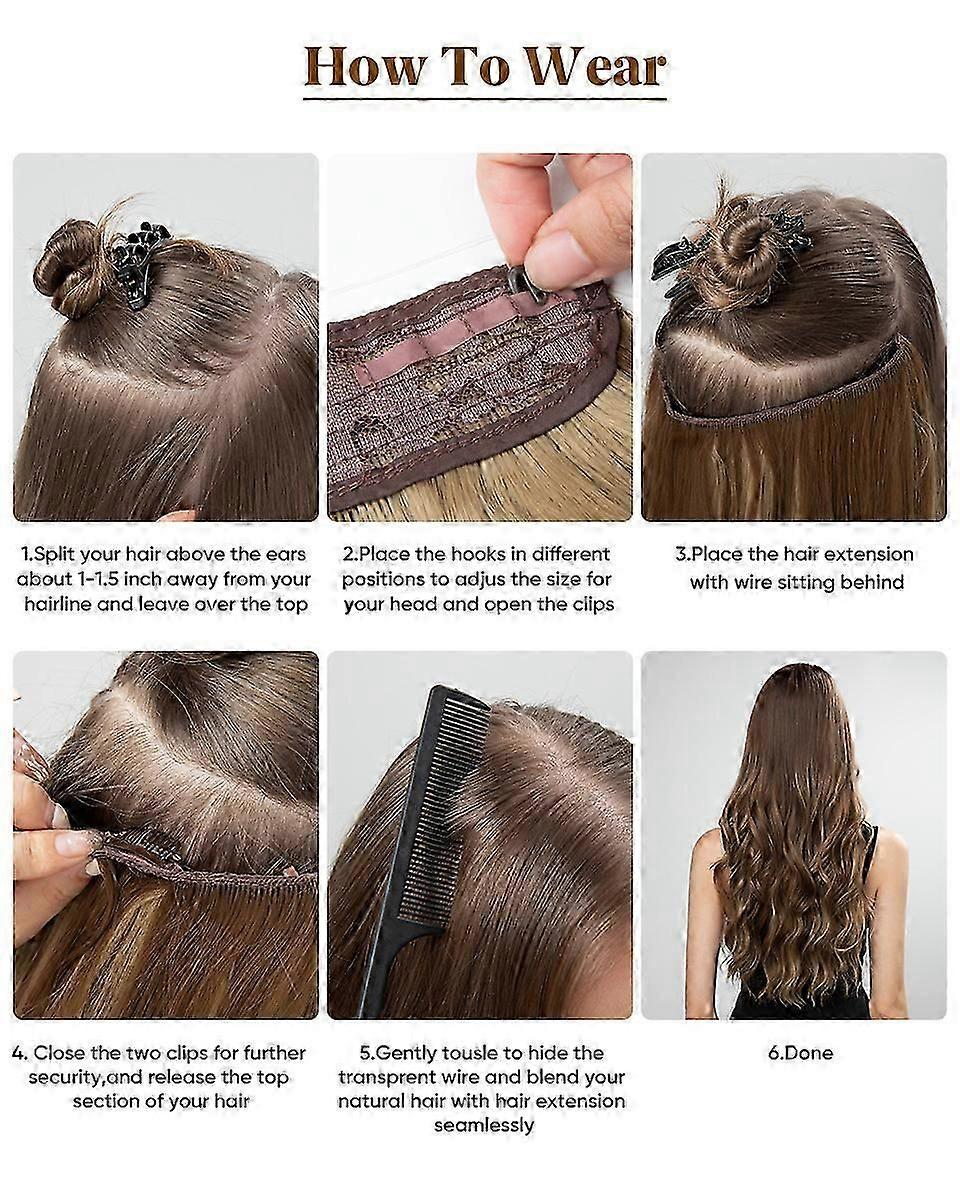 How To Wear

1.Split your hair above the ears about 1-1.5 inch away from your hairline and leave over the top

2.Place the hooks in different positions to adjus the size for your head and open the clips

3.Place the hair extension with wire sitting behind

4. Close the two clips for further security,and release the top section of your hair

5.Gently tousle to hide the transprent wire and blend your natural hair with hair extension seamlessly

6.Done