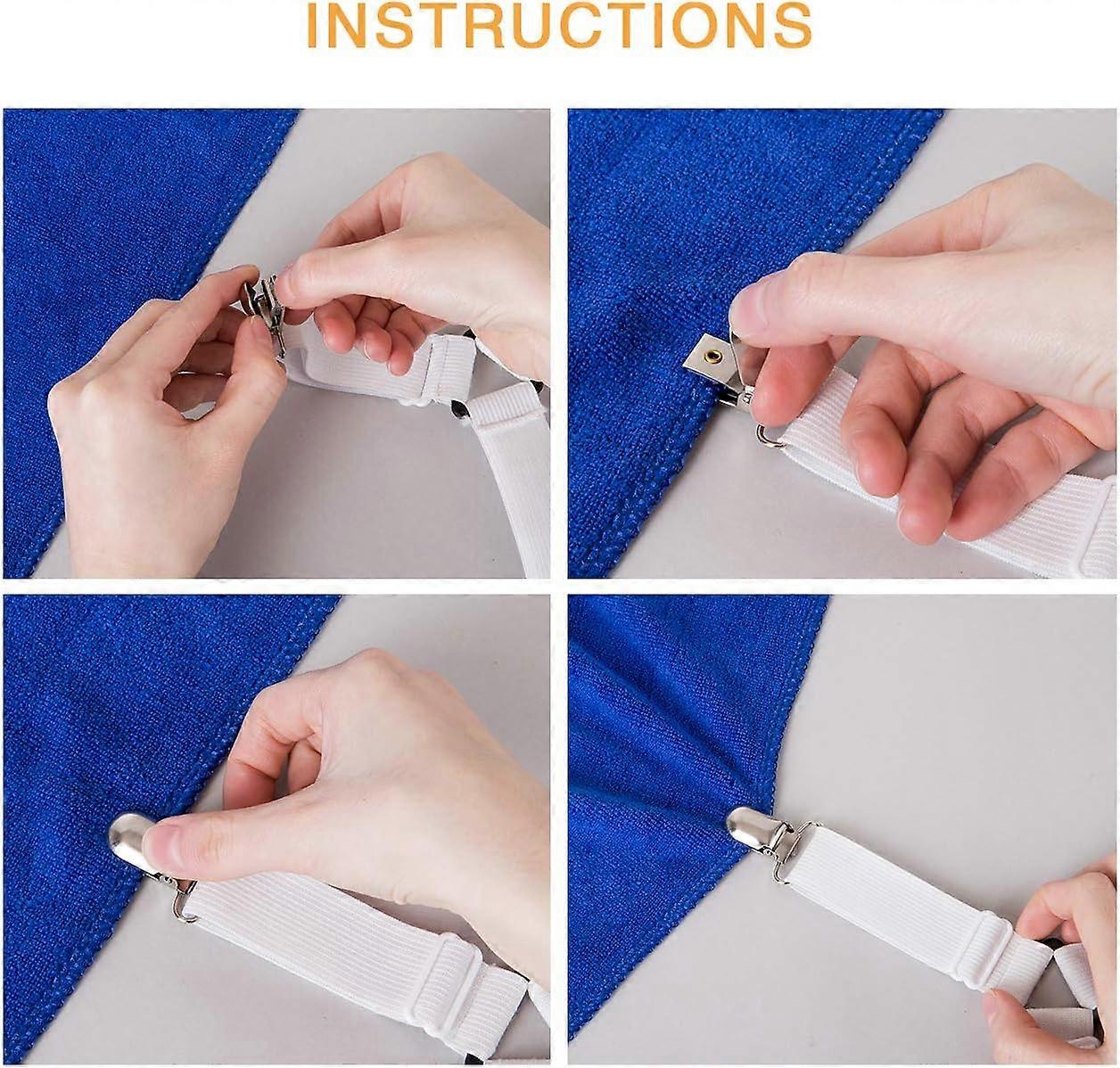 INSTRUCTIONS