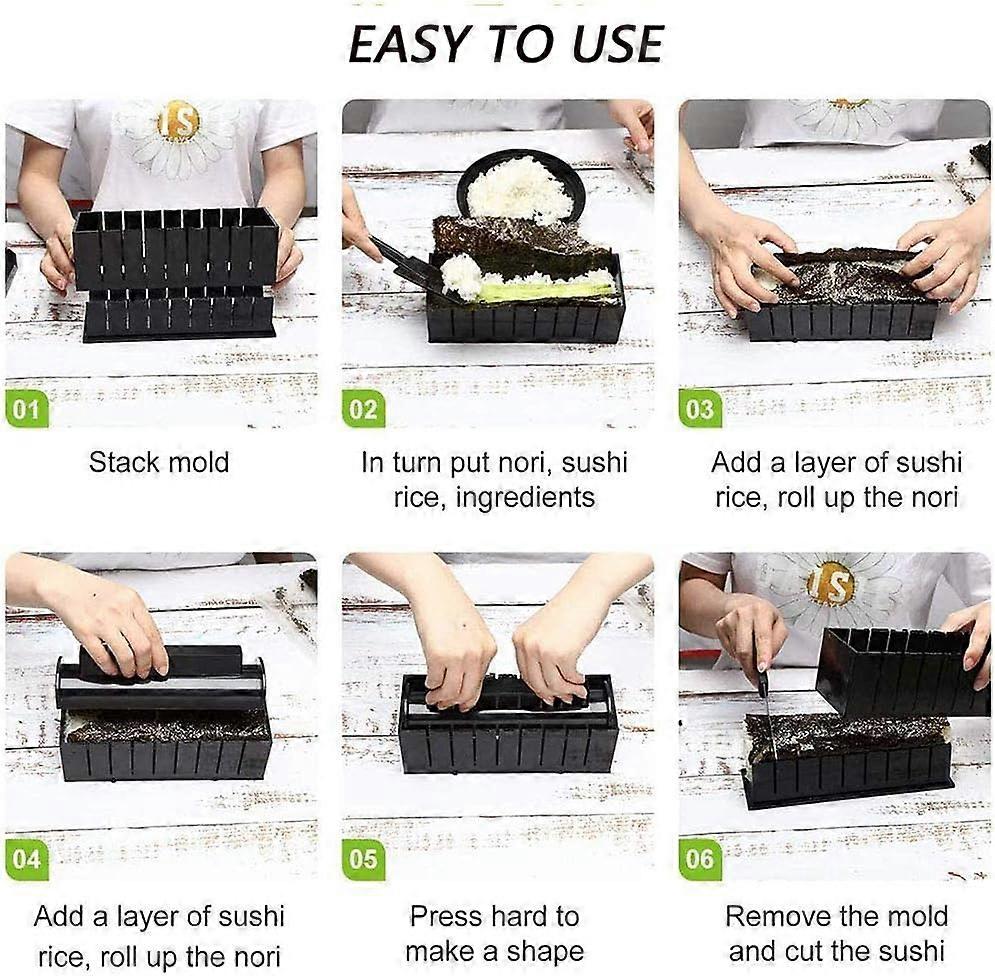 EASY TO USE

01

Stack mold

02

In turn put nori, sushi rice, ingredients

03

Add a layer of sushi rice, roll up the nori

04

Add a layer of sushi rice, roll up the nori

05

Press hard to make a shape

06

Remove the mold and cut the sushi