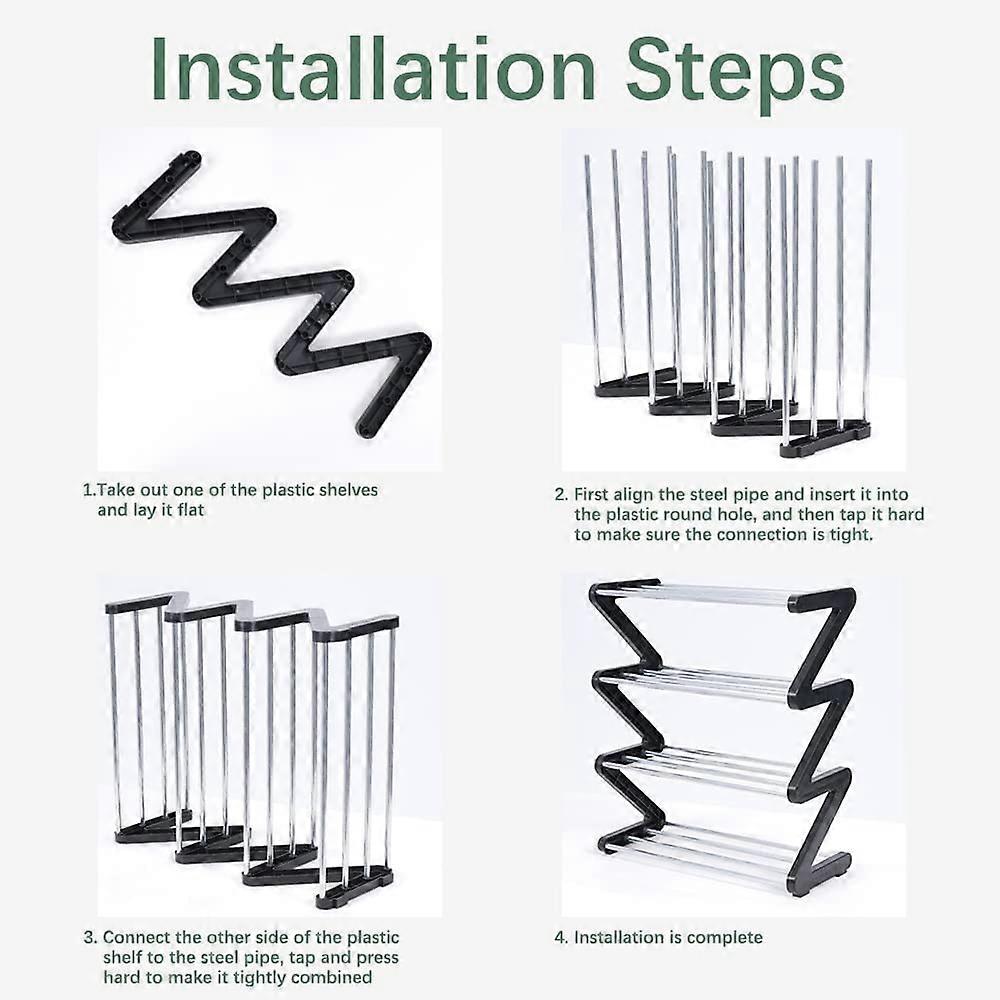 Installation Steps

1.Take out one of the plastic shelves and lay it flat

2. First align the steel pipe and insert it into the plastic round hole, and then tap it hard to make sure the connection is tight.

3. Connect the other side of the plastic shelf to the steel pipe, tap and press hard to make it tightly combined

4. Installation is complete