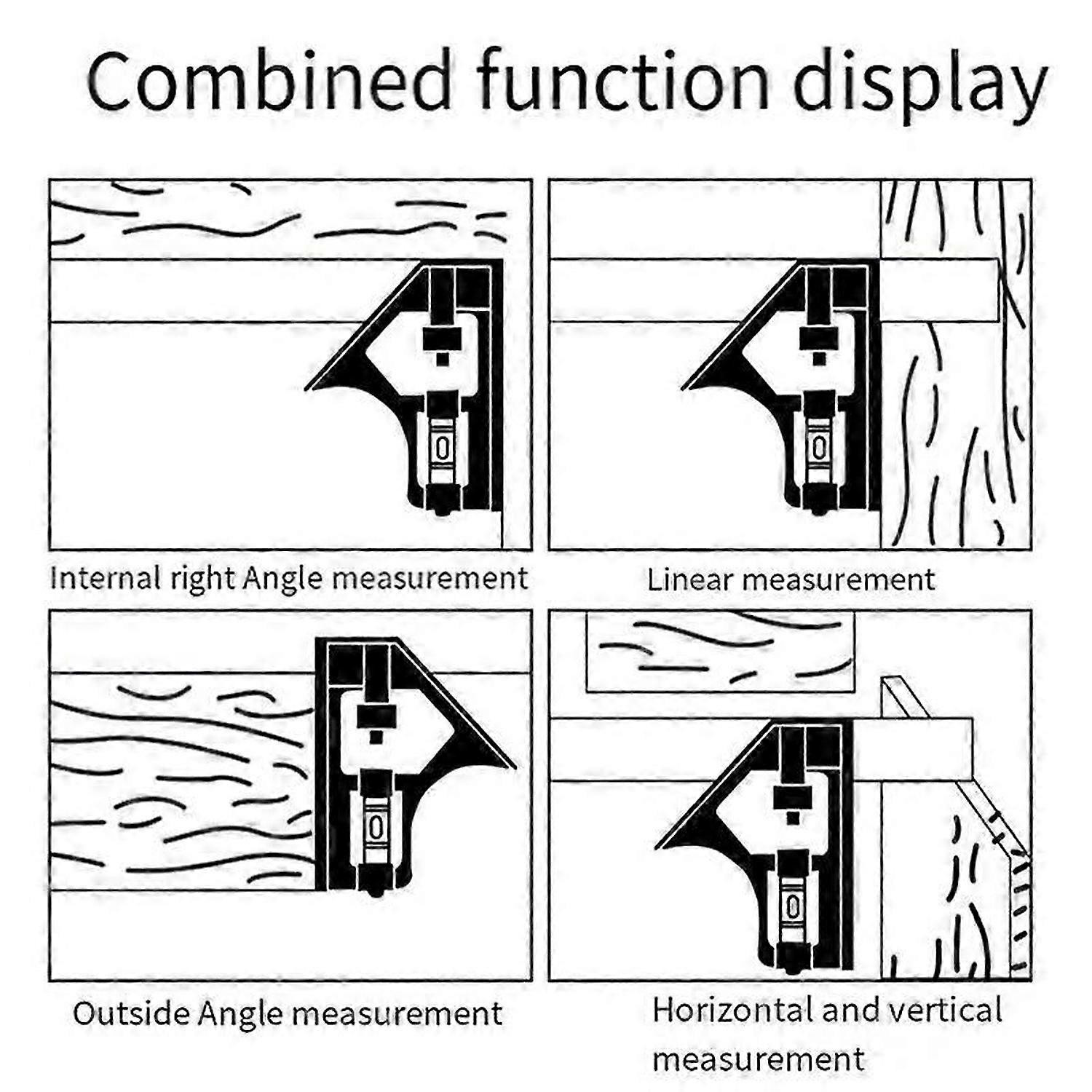 Combined function display

Internal right Angle measurement

Linear measurement

Outside Angle measurement

Horizontal and vertical measurement