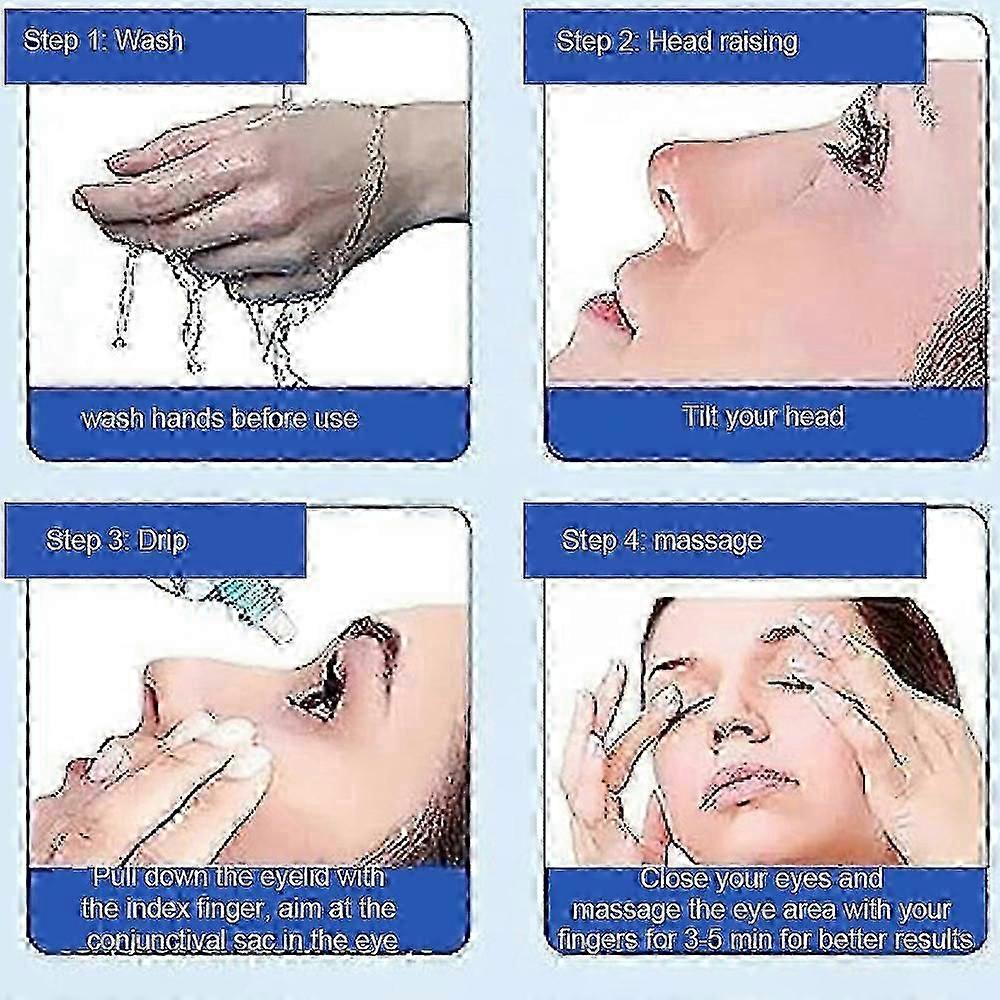 Step 1: Wash

wash hands before use

Step 2: Head raising

Tilt your head

Step 3: Drip

Pull down the eyelid with the index finger, aim at the conjunctival sac in the eye

Step 4: massage

Close your eyes and massage the eye area with your fingers for 3-5 min for better results