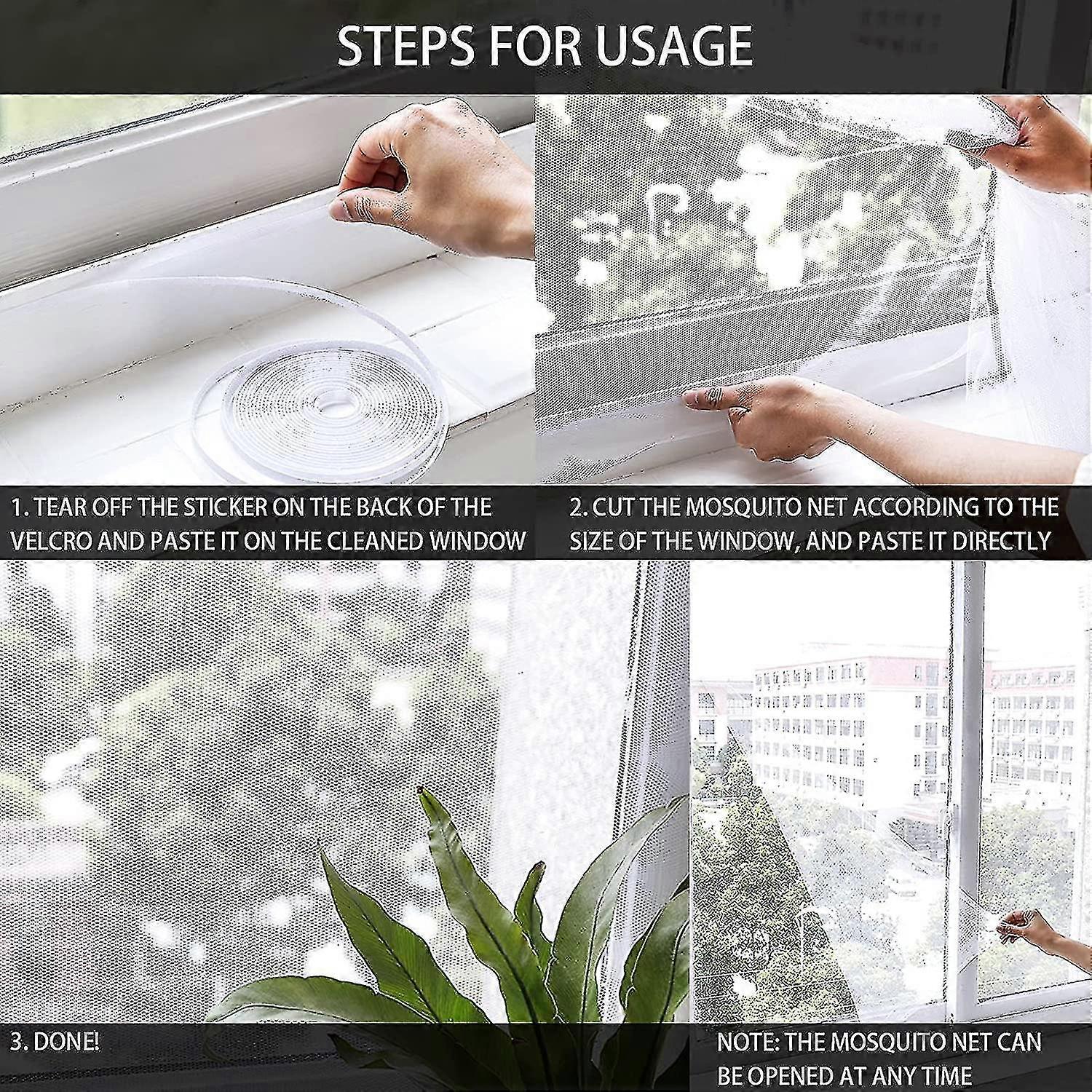 STEPS FOR USAGE

1. TEAR OFF THE STICKER ON THE BACK OF THE VELCRO AND PASTE IT ON THE CLEANED WINDOW

2. CUT THE MOSQUITO NET ACCORDING TO THE SIZE OF THE WINDOW, AND PASTE IT DIRECTLY

3. DONE!

NOTE: THE MOSQUITO NET CAN BE OPENED AT ANY TIME