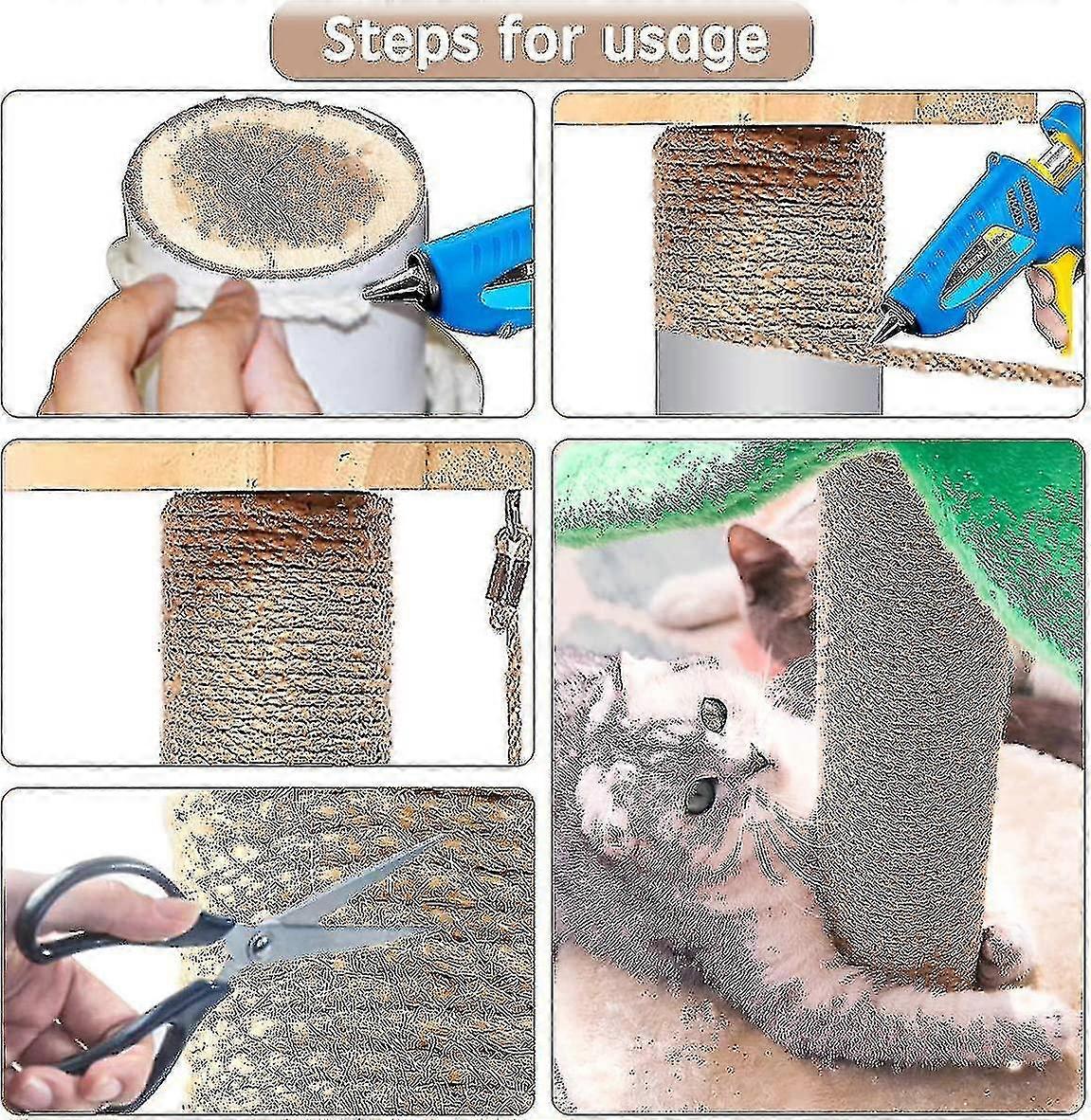 Steps for usage