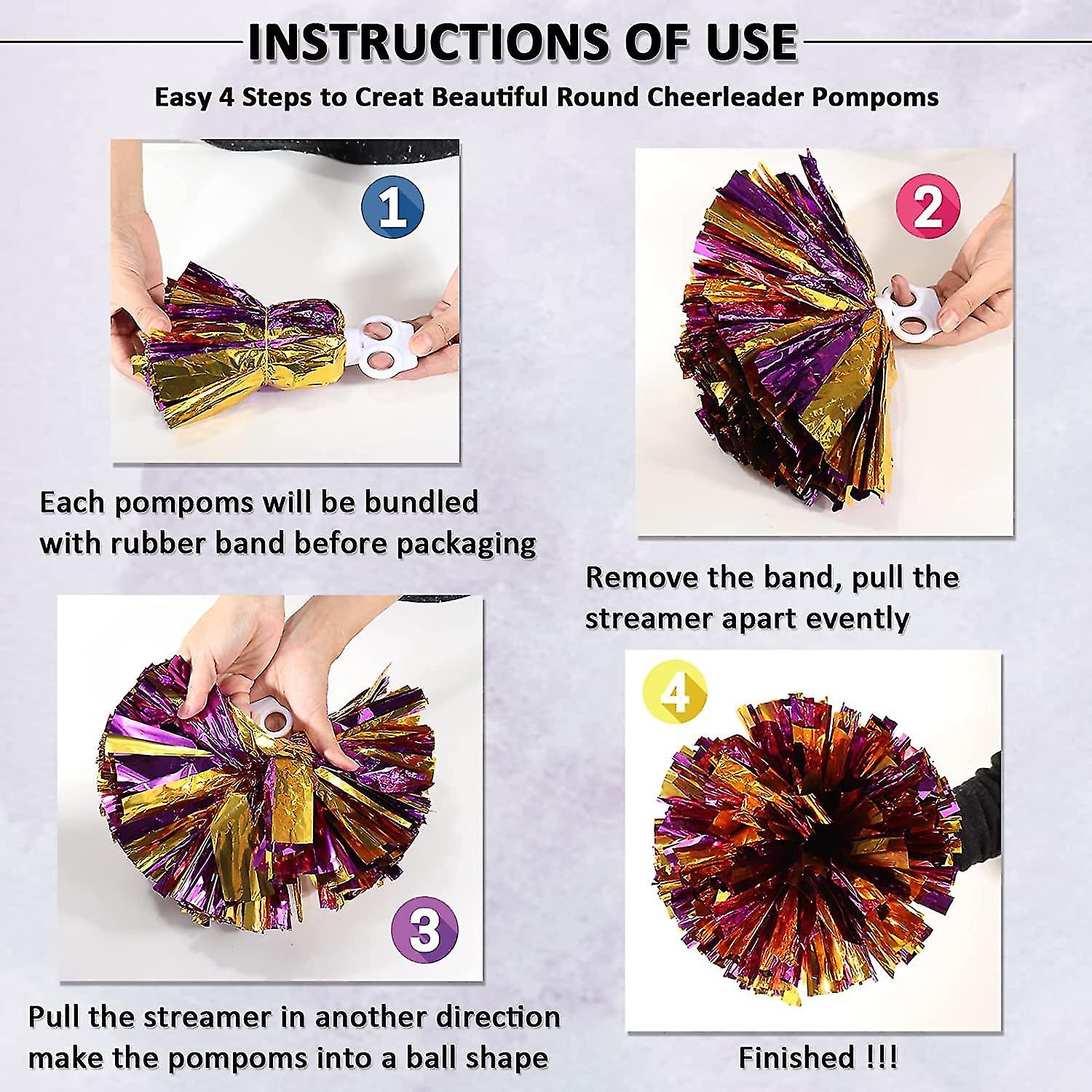 INSTRUCTIONS OF USE

Easy 4 Steps to Creat Beautiful Round Cheerleader Pompoms

1

Each pompoms will be bundled with rubber band before packaging

2

Remove the band, pull the streamer apart evently

3

Pull the streamer in another direction make the pompoms into a ball shape

4

Finished !!!