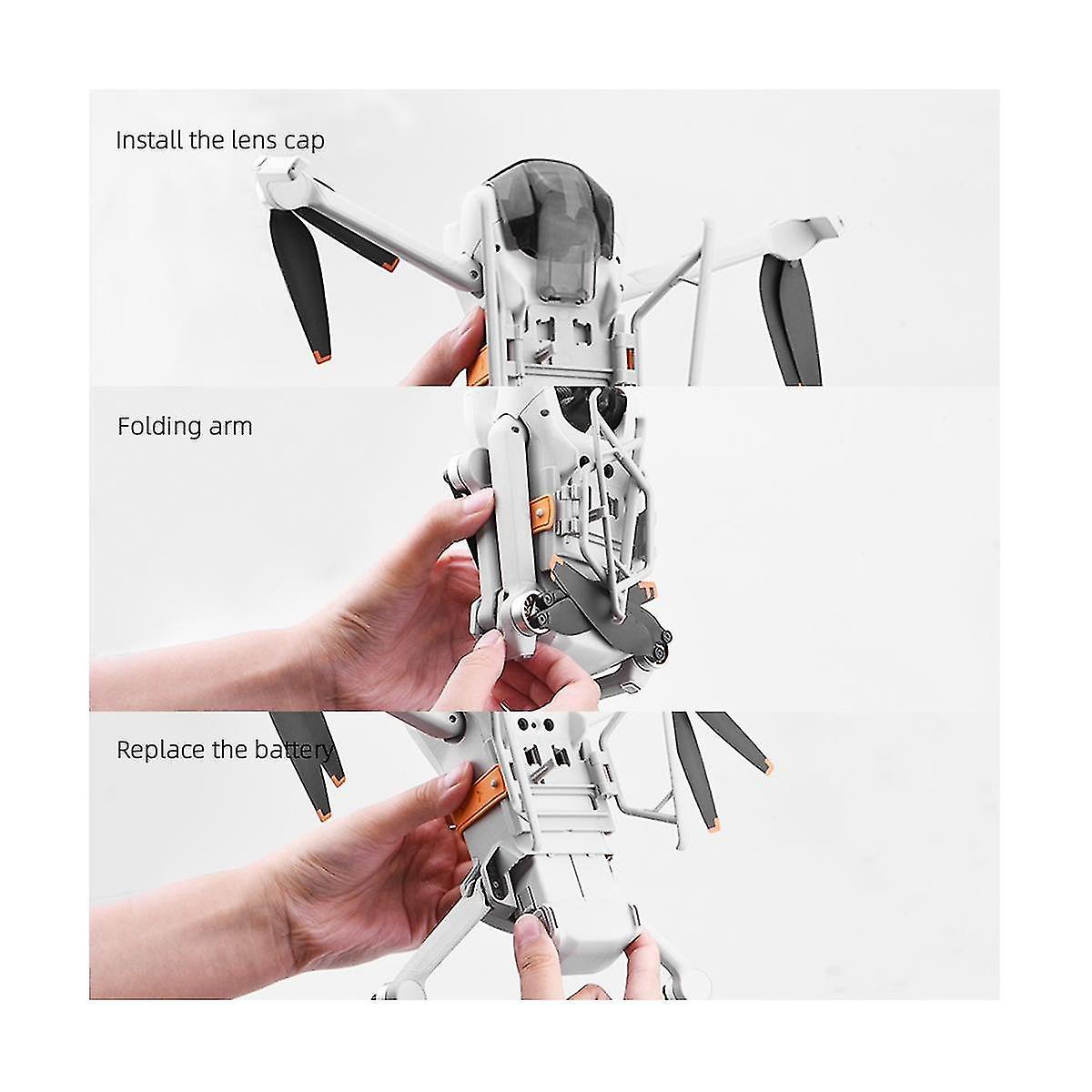 Install the lens cap

Folding arm

Replace the battery