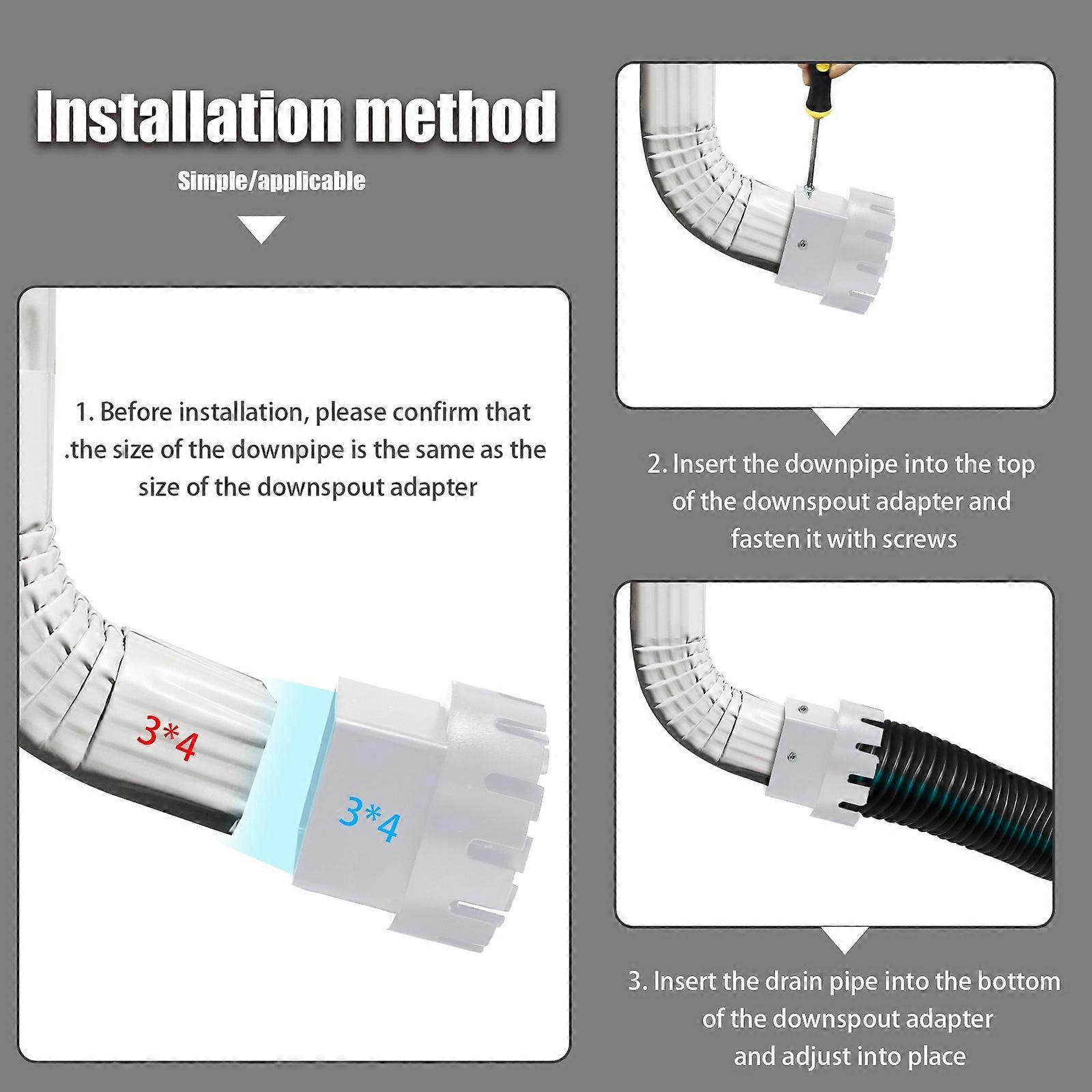 Installation method

Simple/applicable

1. Before installation, please confirm that .the size of the downpipe is the same as the size of the downspout adapter

3*4

3*4

2. Insert the downpipe into the top of the downspout adapter and fasten it with screws

3. Insert the drain pipe into the bottom of the downspout adapter and adjust into place