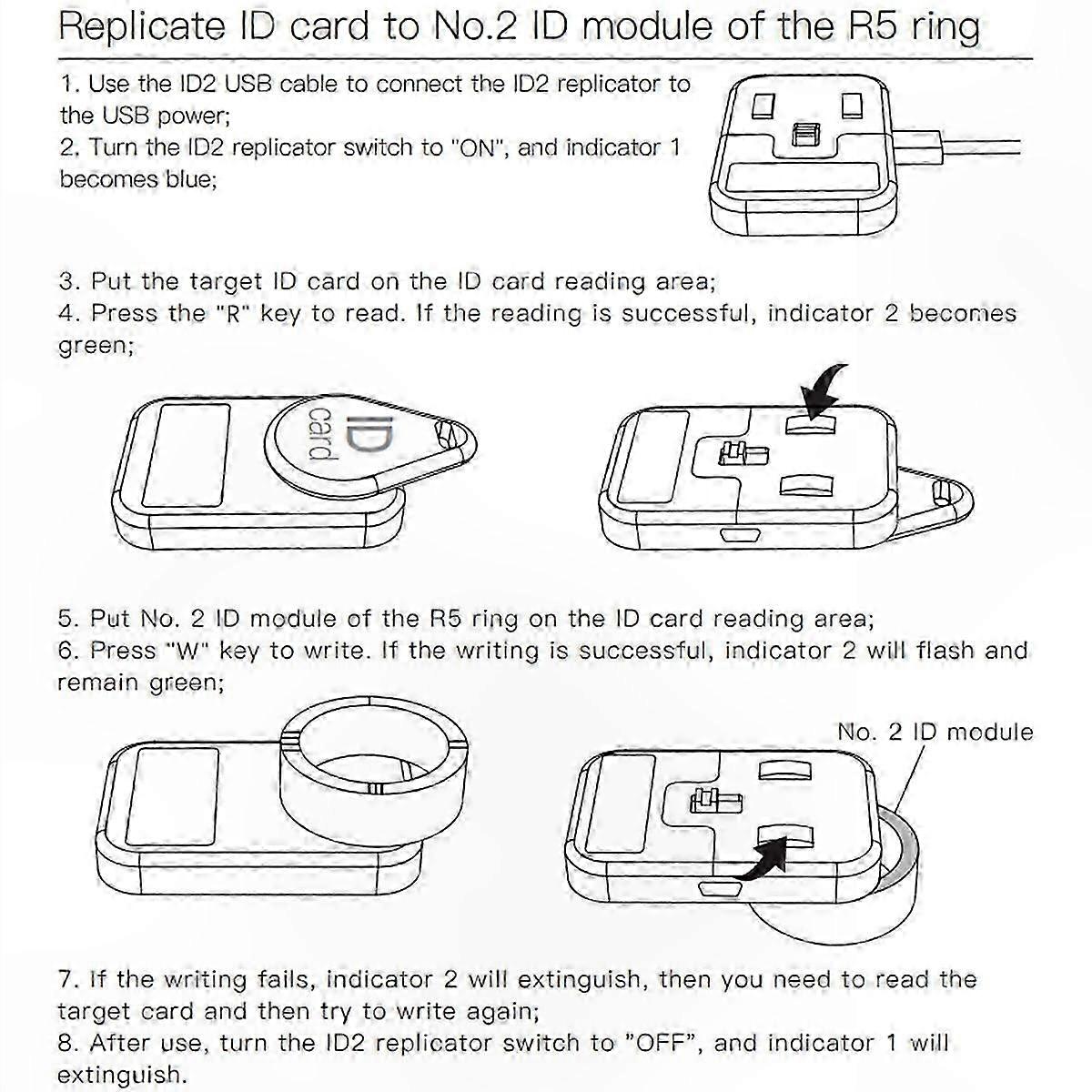 Replicate ID card to No.2 ID module of the R5 ring

1. Use the ID2 USB cable to connect the ID2 replicator to the USB power;
2. Turn the ID2 replicator switch to "ON", and indicator 1 becomes blue;

3. Put the target ID card on the ID card reading area;
4. Press the "R" key to read. If the reading is successful, indicator 2 becomes green;

ID card

5. Put No. 2 ID module of the R5 ring on the ID card reading area;
6. Press "W" key to write. If the writing is successful, indicator 2 will flash and remain green;

No. 2 ID module

7. If the writing fails, indicator 2 will extinguish, then you need to read the target card and then try to write again;
8. After use, turn the ID2 replicator switch to "OFF", and indicator 1 will extinguish.