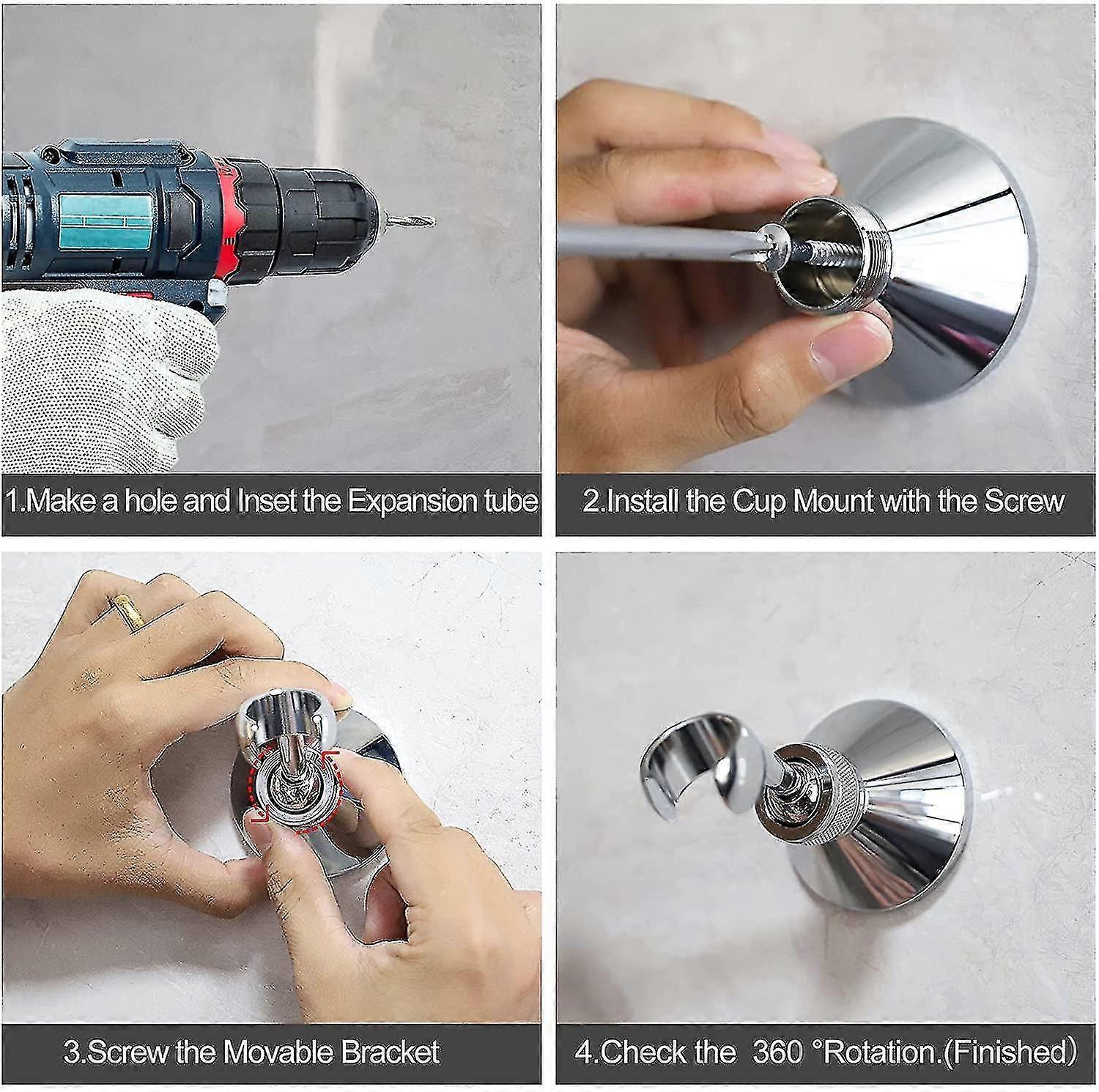 1.Make a hole and Inset the Expansion tube

2.Install the Cup Mount with the Screw

3.Screw the Movable Bracket

4.Check the 360 °Rotation.(Finished)