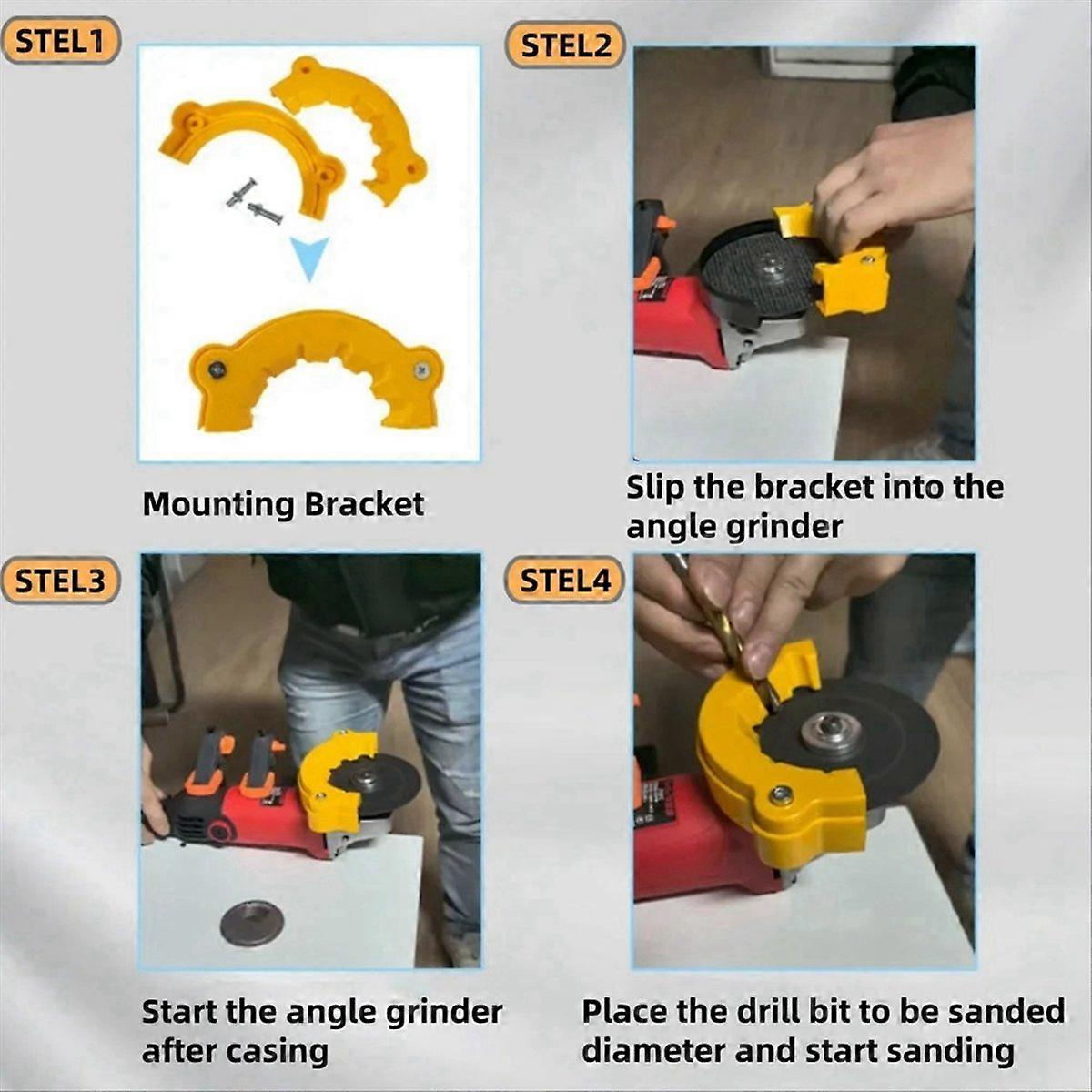 STEL1

Mounting Bracket

STEL2

Slip the bracket into the angle grinder

STEL3

Start the angle grinder after casing

STEL4

Place the drill bit to be sanded diameter and start sanding