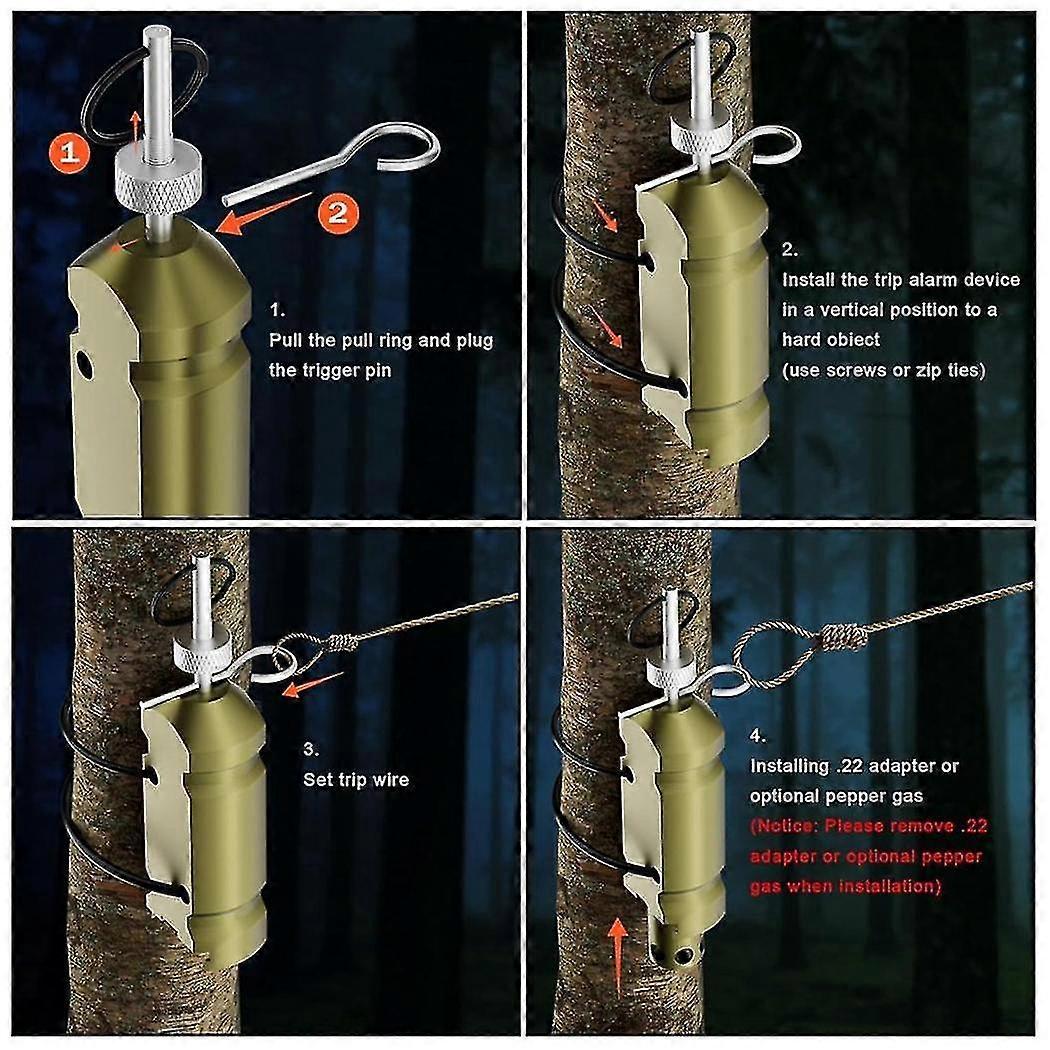 1

2

1.
Pull the pull ring and plug the trigger pin

2.
Install the trip alarm device in a vertical position to a hard obiect
(use screws or zip ties)

3.
Set trip wire

4.
Installing .22 adapter or optional pepper gas
(Notice: Please remove .22 adapter or optional pepper gas when installation)