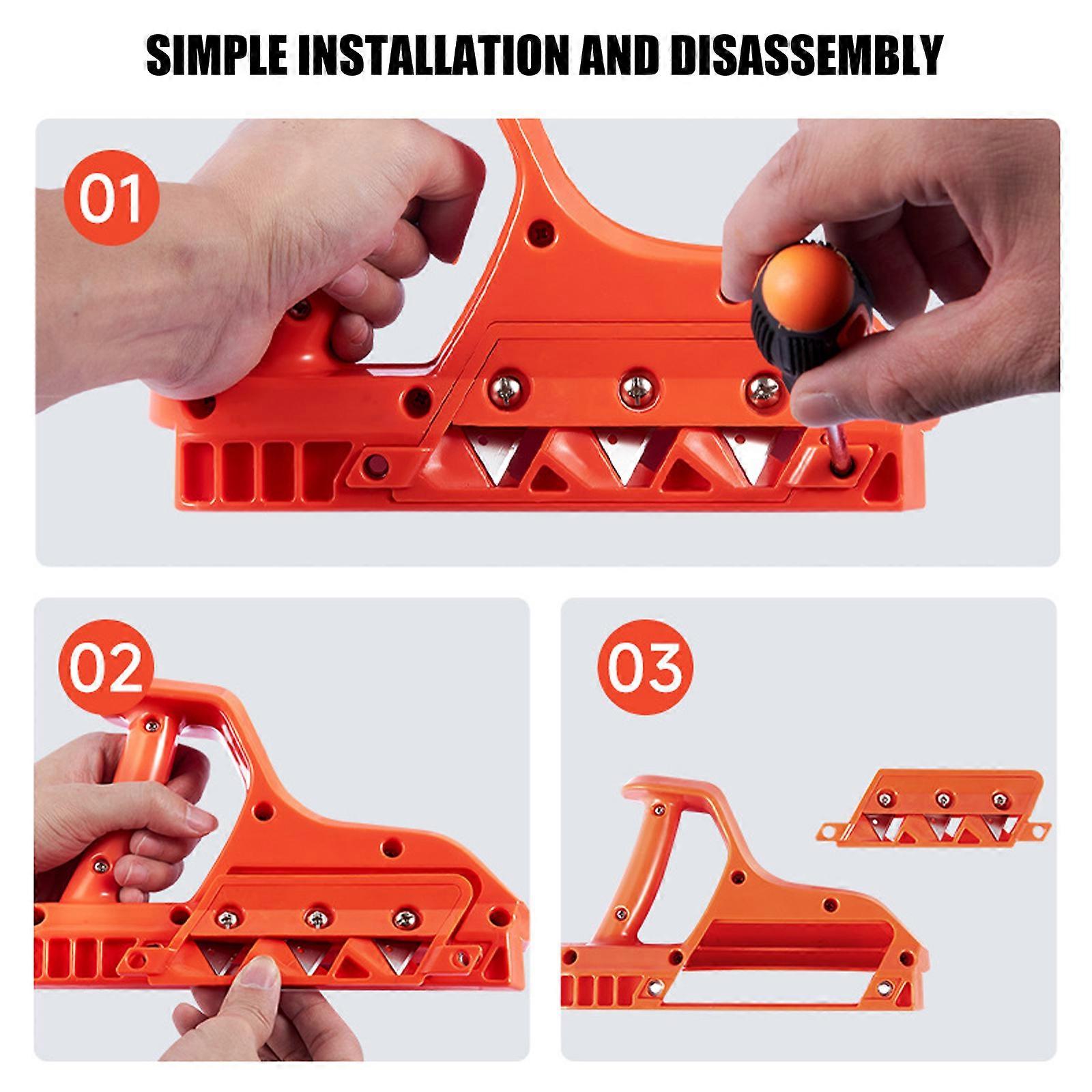 SIMPLE INSTALLATION AND DISASSEMBLY

01

02

03