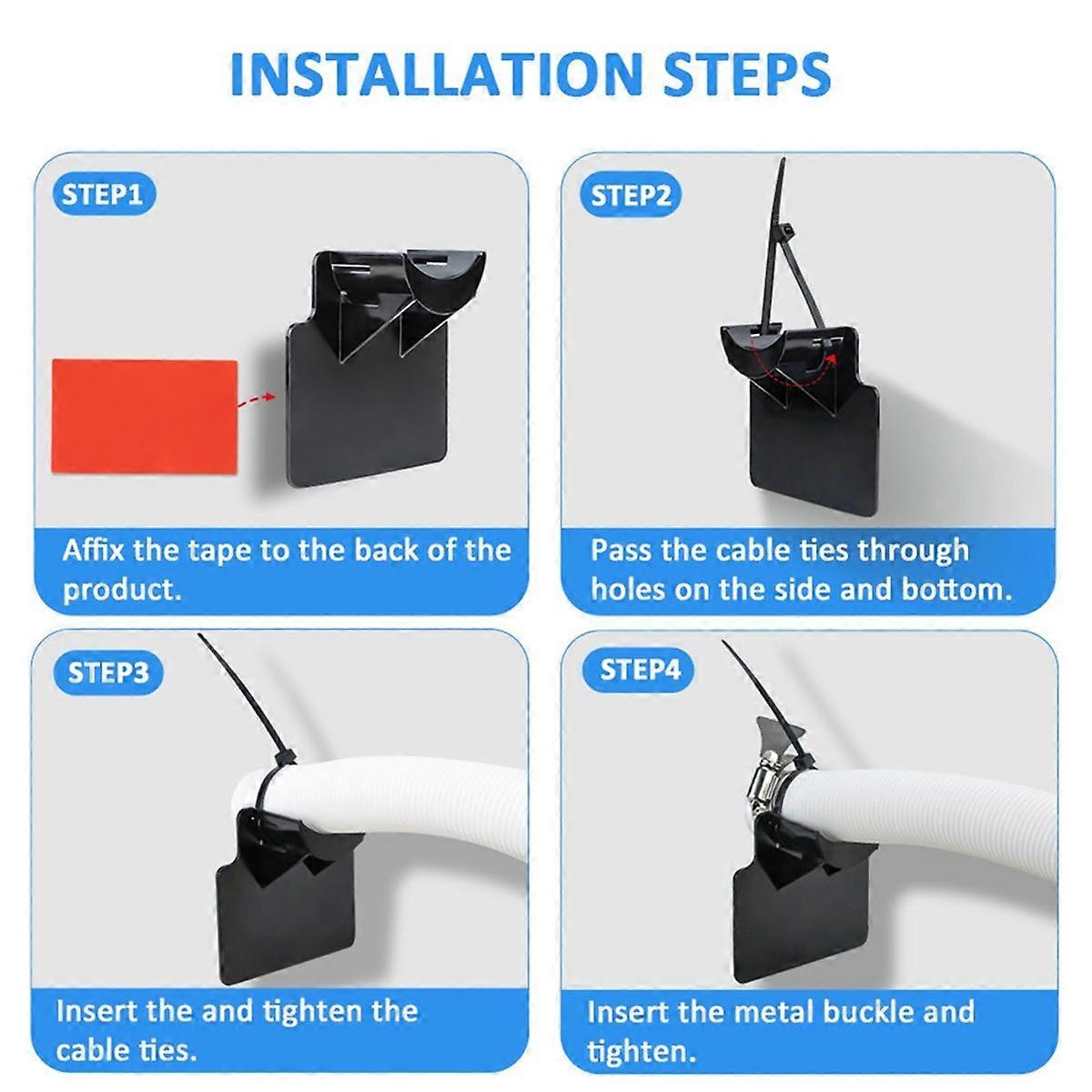 INSTALLATION STEPS

STEP1

Affix the tape to the back of the product.

STEP2

Pass the cable ties through holes on the side and bottom.

STEP3

Insert the and tighten the cable ties.

STEP4

Insert the metal buckle and tighten.