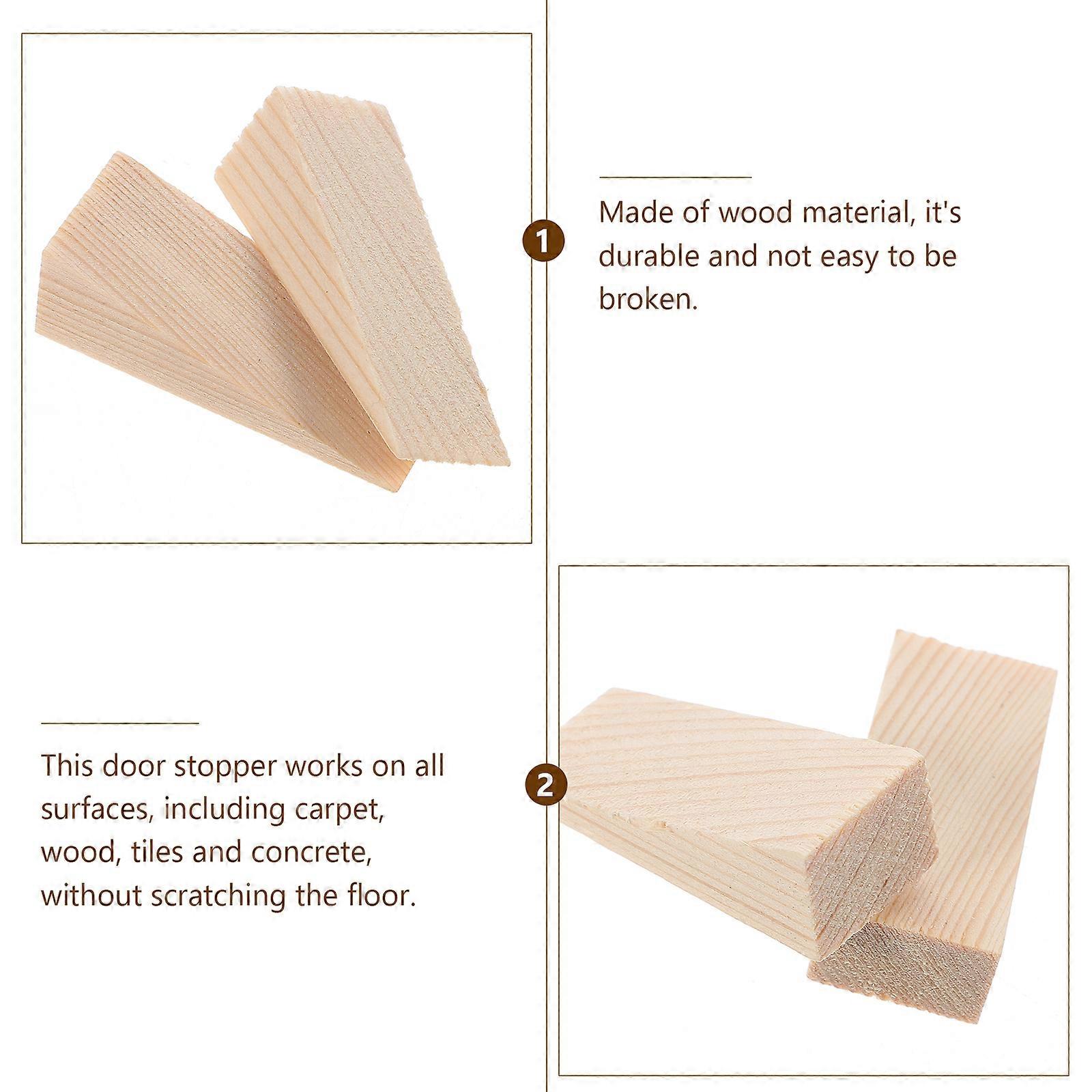 1

Made of wood material, it's durable and not easy to be broken.

2

This door stopper works on all surfaces, including carpet, wood, tiles and concrete, without scratching the floor.