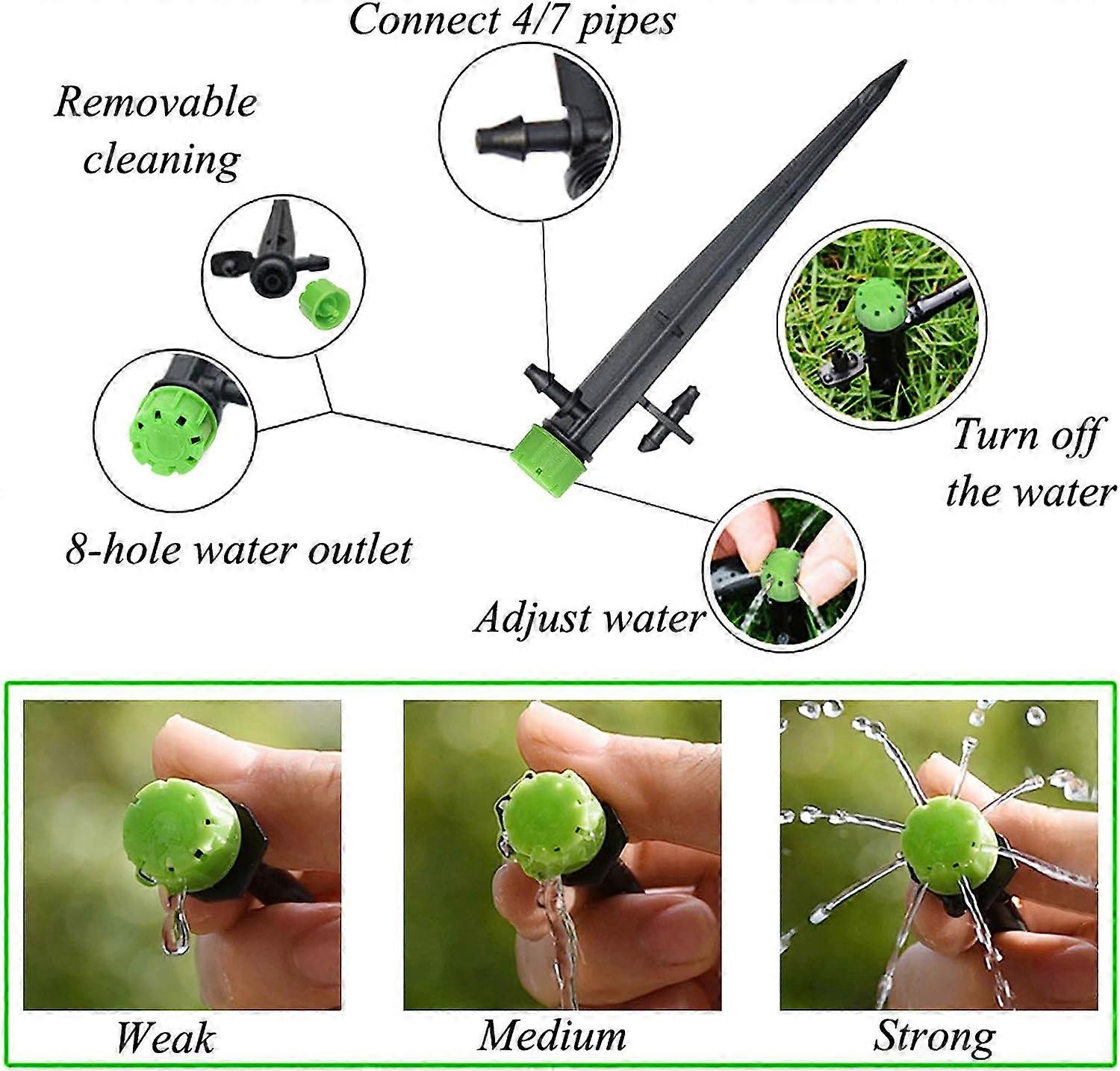 Connect 4/7 pipes

Removable cleaning

Turn off the water

8-hole water outlet

Adjust water

Weak

Medium

Strong