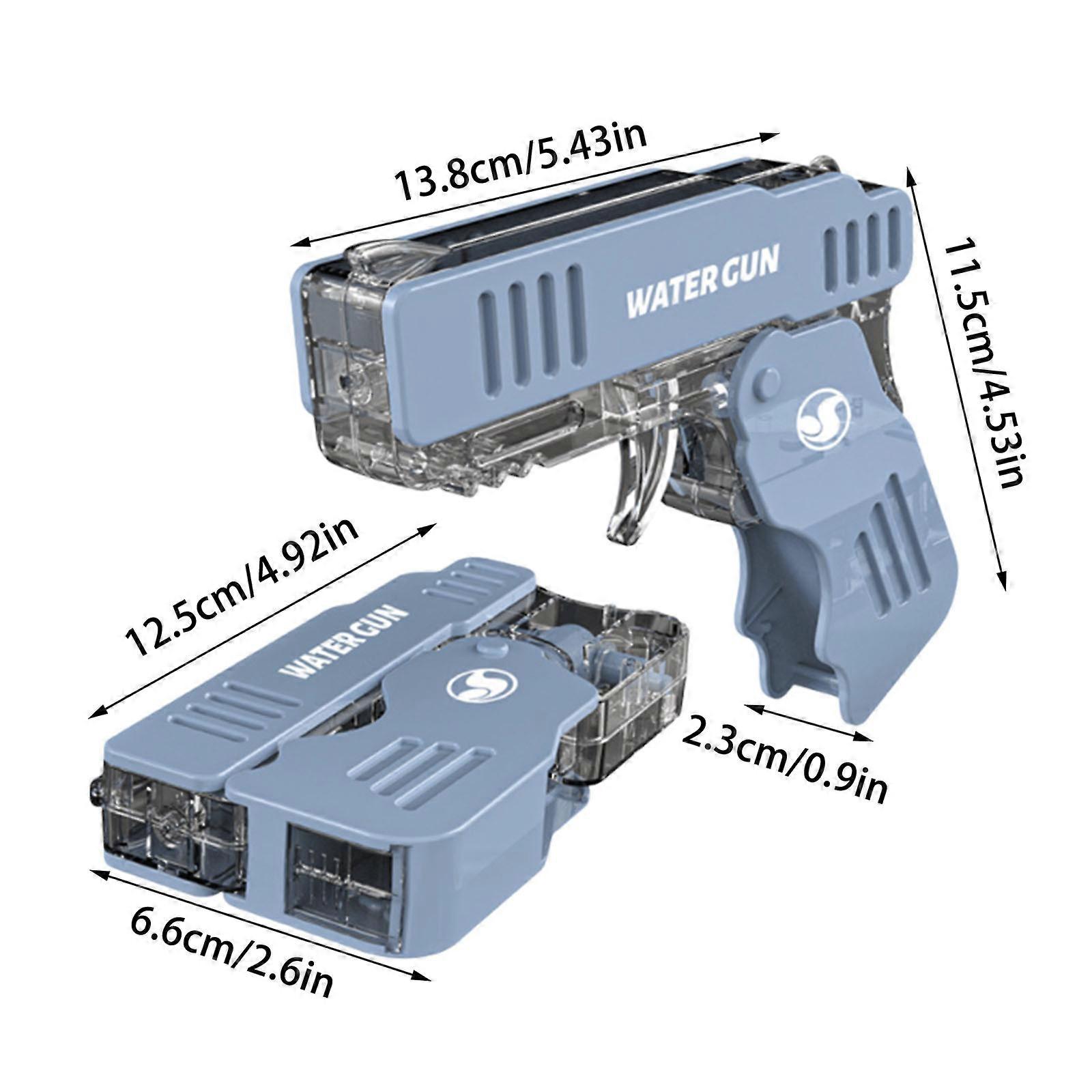 13.8cm/5.43in

WATER GUN

11.5cm/4.53in

12.5cm/4.92in

WATER GUN

2.3cm/0.9in

6.6cm/2.6in