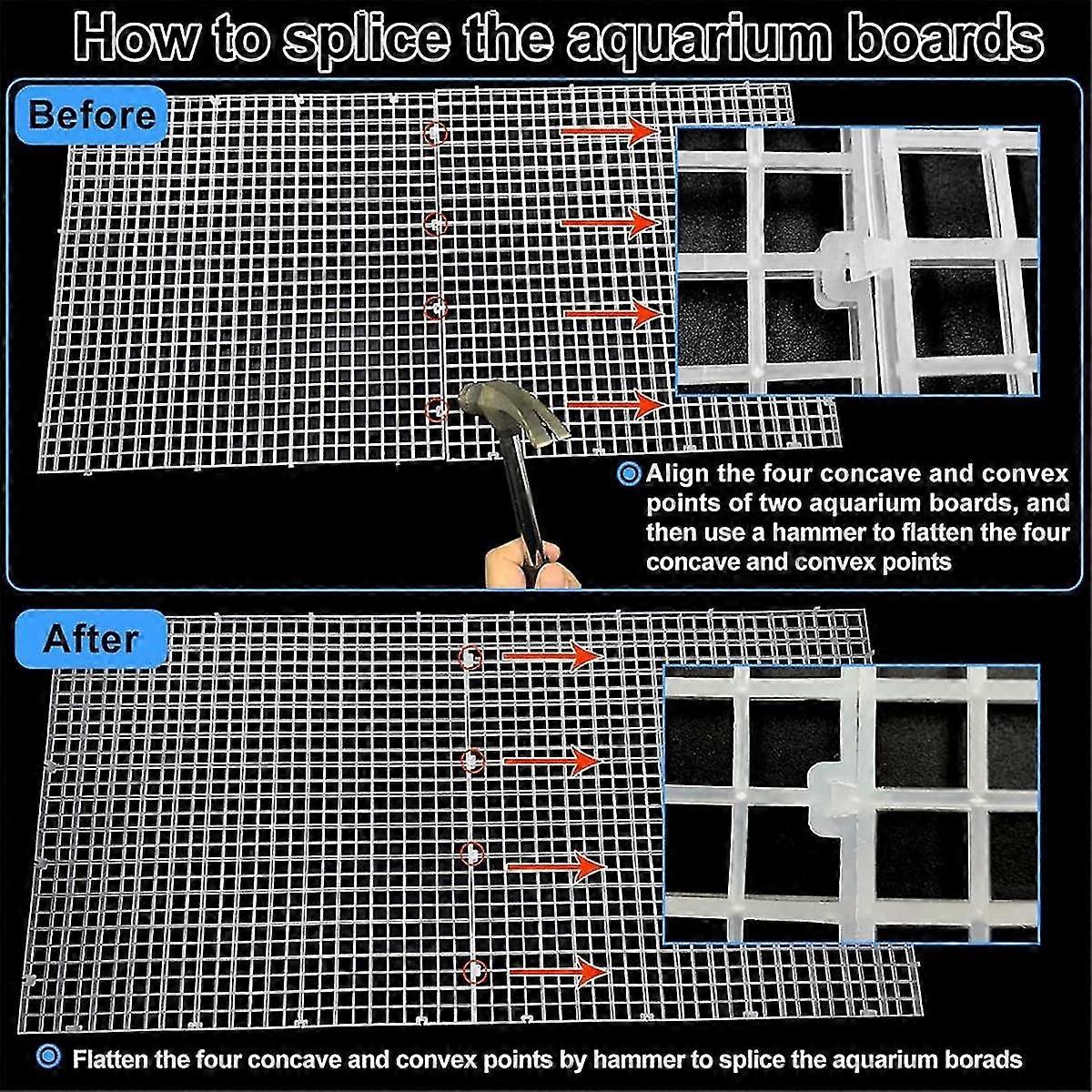 How to splice the aquarium boards

Before

Align the four concave and convex points of two aquarium boards, and then use a hammer to flatten the four concave and convex points

After

Flatten the four concave and convex points by hammer to splice the aquarium borads