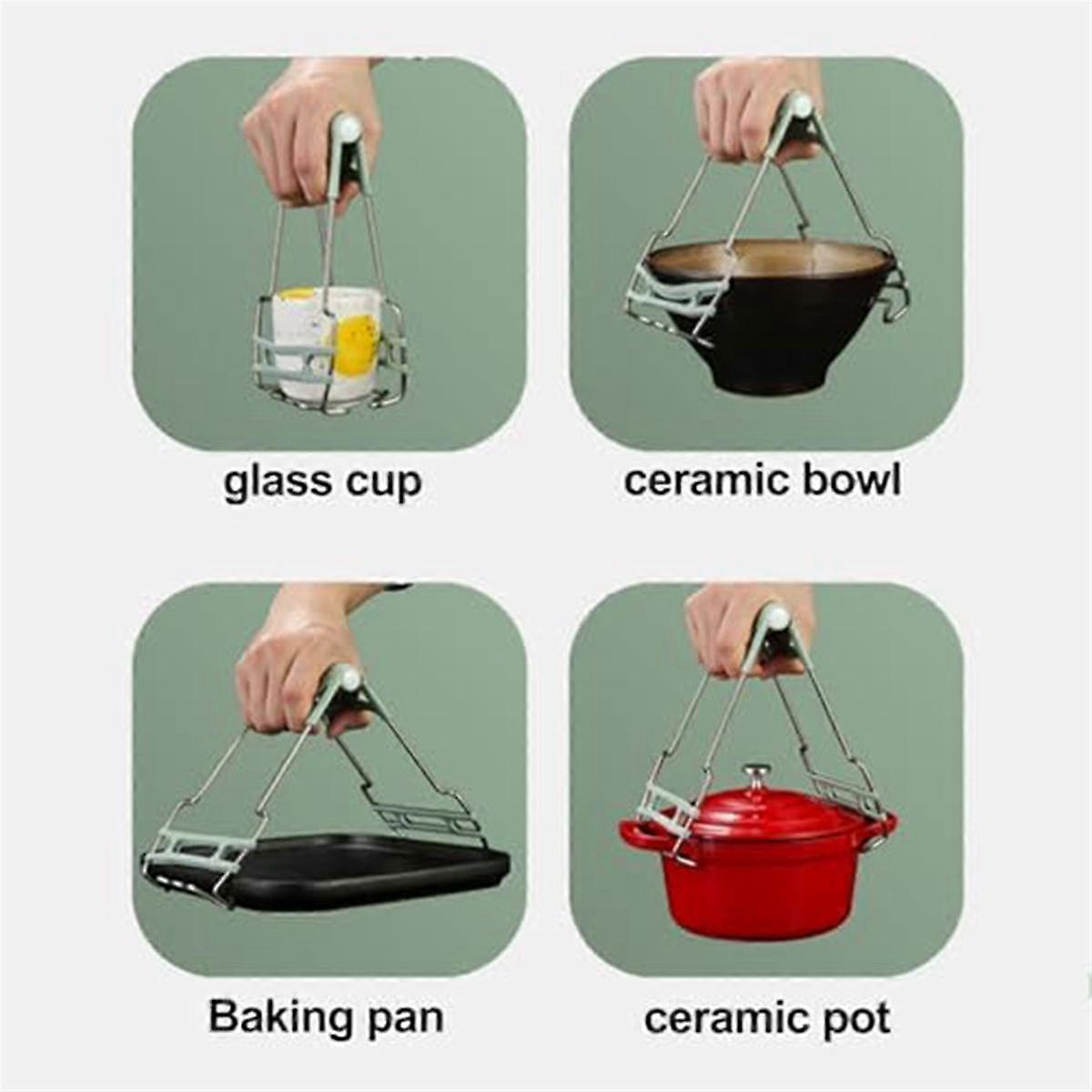 glass cup

ceramic bowl

Baking pan

ceramic pot